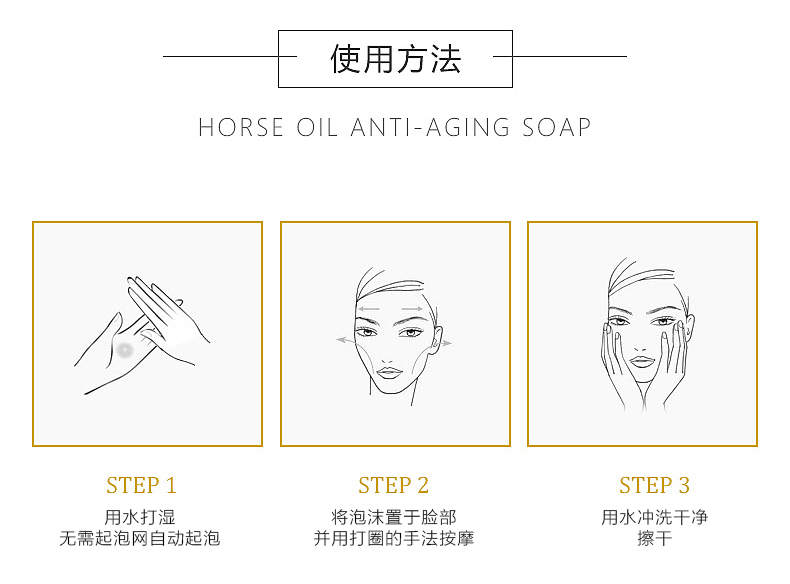 使用方法

HORSE OIL ANTI-AGING SOAP

STEP 1
用水打湿
无需起泡网自动起泡

STEP 2
将泡沫置于脸部
并用打圈的手法按摩

STEP 3
用水冲洗干净
擦干