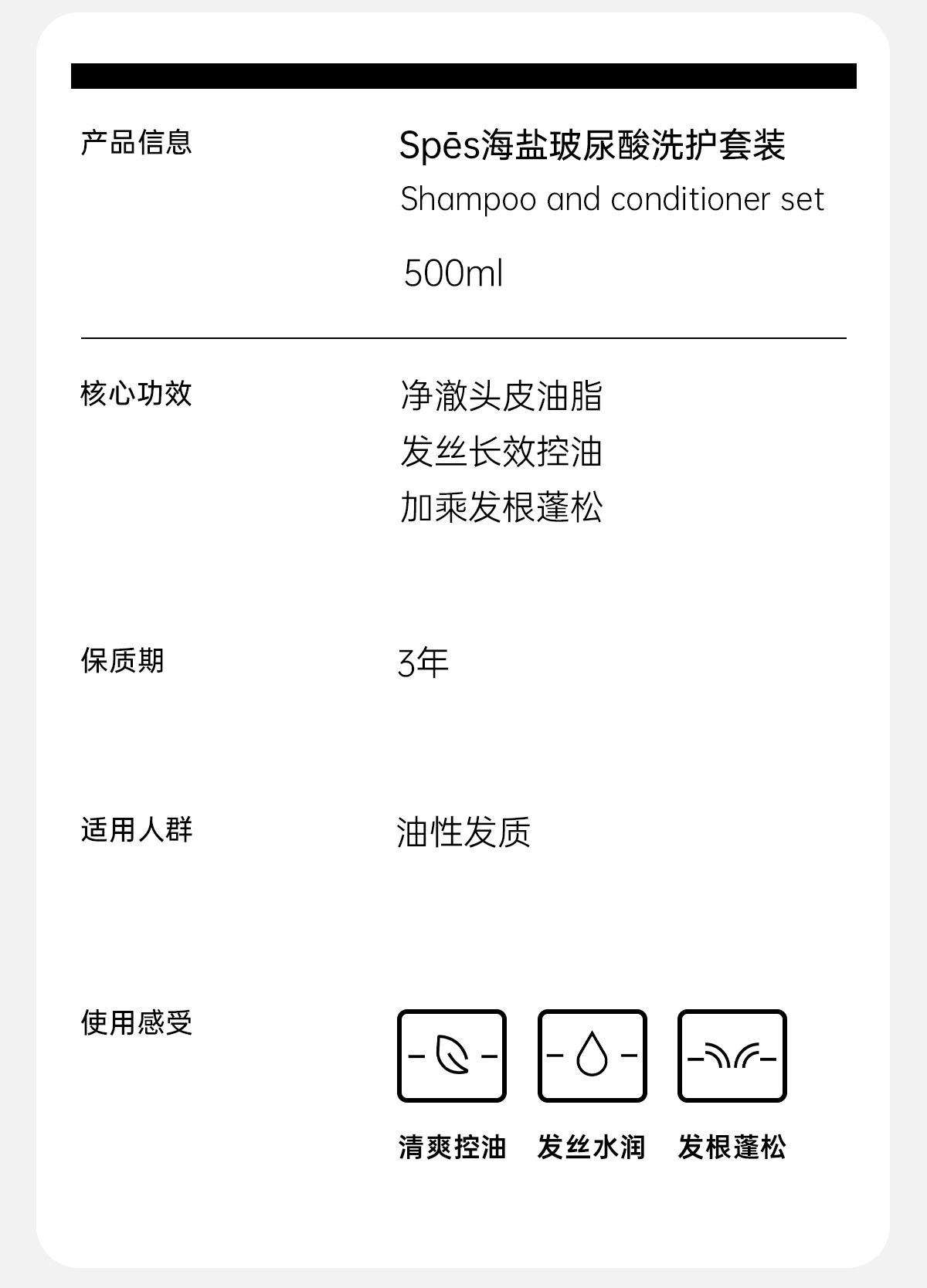 产品信息

Spēs海盐玻尿酸洗护套装
Shampoo and conditioner set

500ml

核心功效

净澈头皮油脂
发丝长效控油
加乘发根蓬松

保质期

3年

适用人群

油性发质

使用感受

清爽控油 发丝水润 发根蓬松