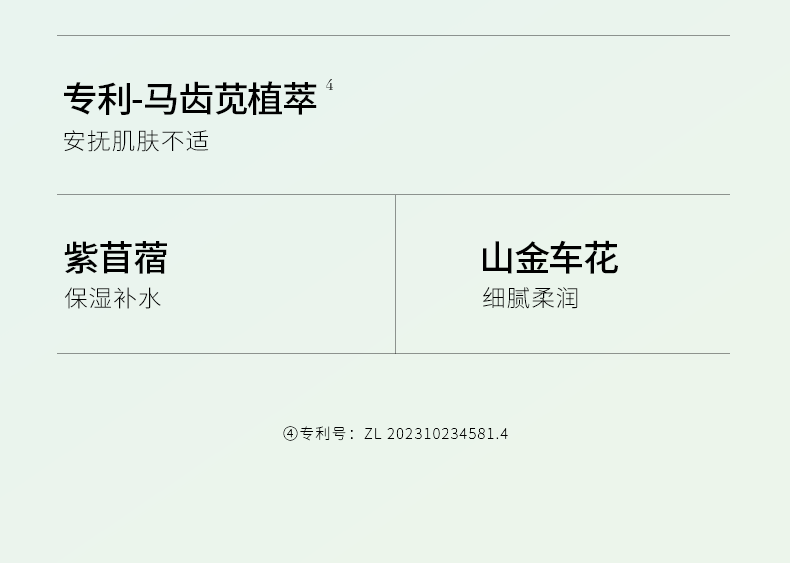 专利-马齿苋植萃 $^4$
安抚肌肤不适

紫苜蓿
保湿补水

山金车花
细腻柔润

④专利号：ZL 202310234581.4