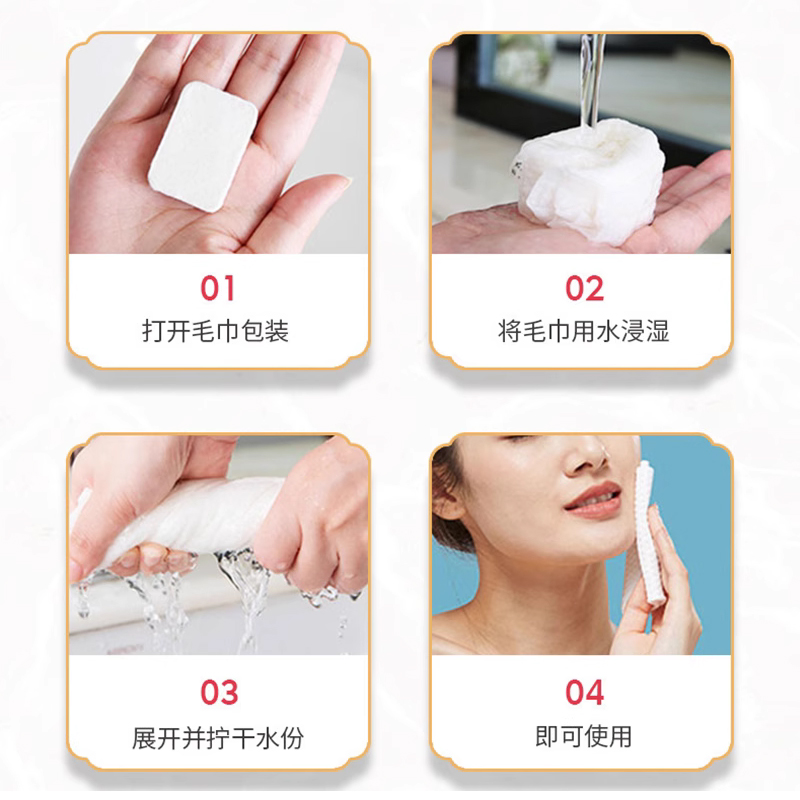 01
打开毛巾包装

02
将毛巾用水浸湿

03
展开并拧干水份

04
即可使用