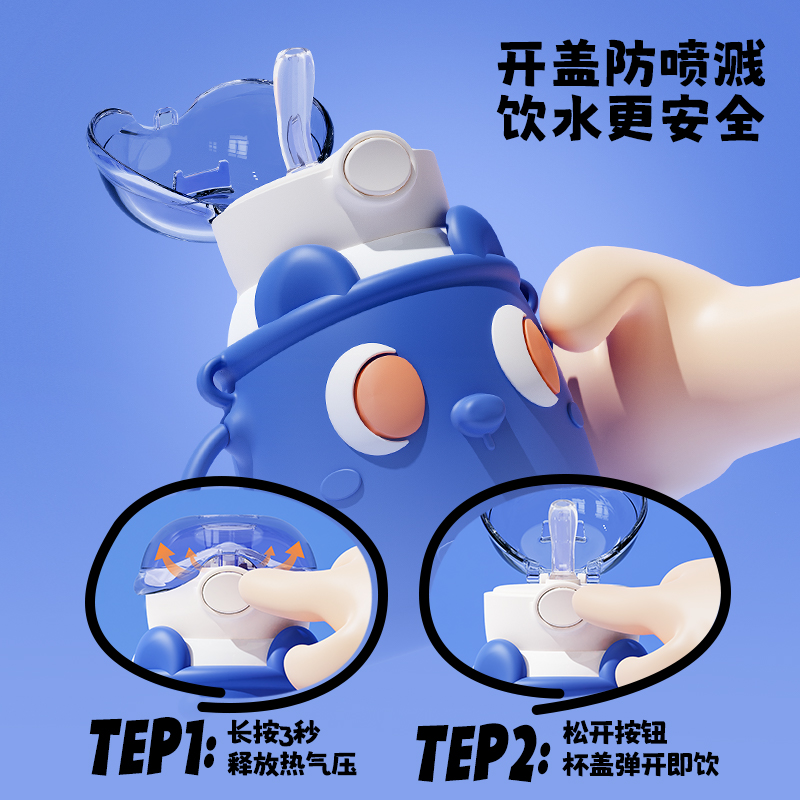 开盖防喷溅
饮水更安全

TEP1: 长按3秒
释放热气压

TEP2: 松开按钮
杯盖弹开即饮