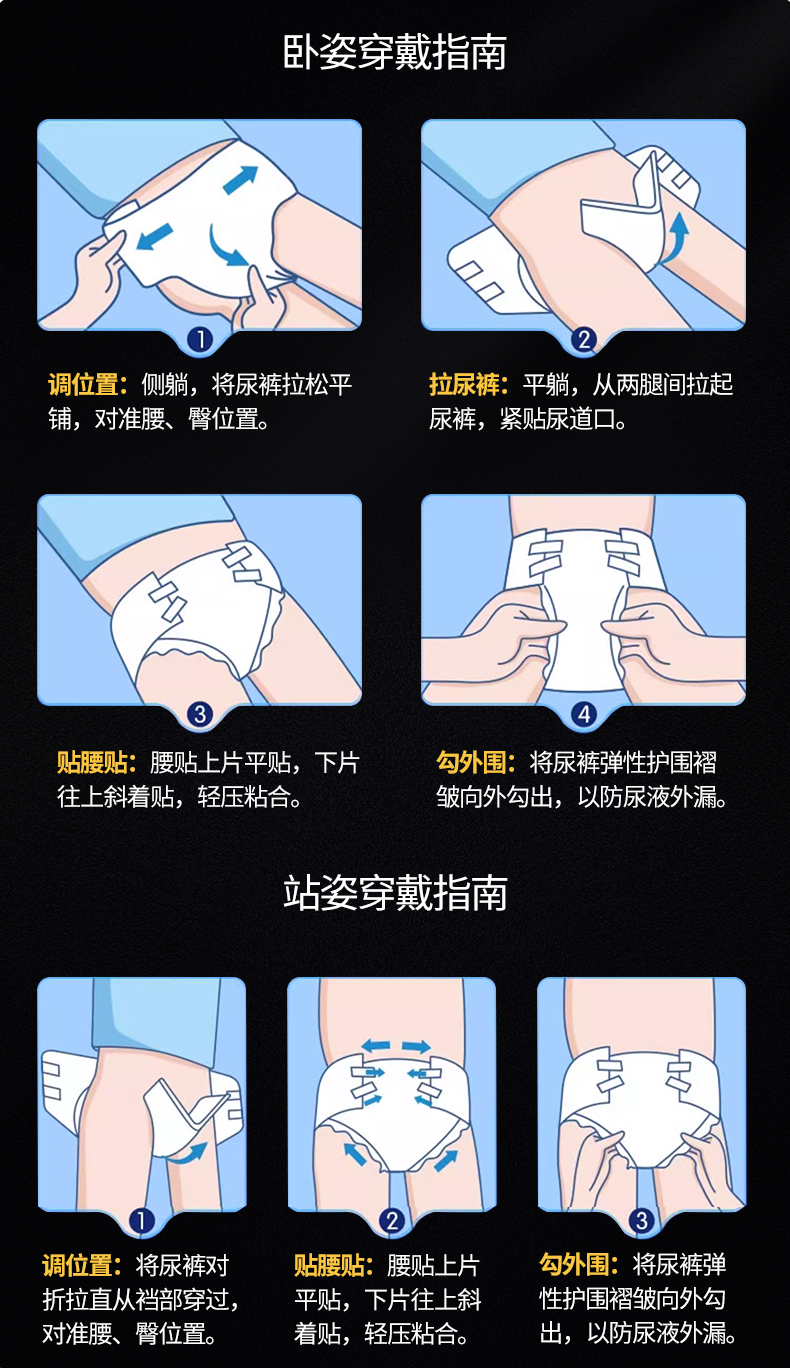 卧姿穿戴指南

1

调位置：侧躺，将尿裤拉松平铺，对准腰、臀位置。

2

拉尿裤：平躺，从两腿间拉起尿裤，紧贴尿道口。

3

贴腰贴：腰贴上片平贴，下片往上斜着贴，轻压粘合。

4

勾外围：将尿裤弹性护围褶皱向外勾出，以防尿液外漏。

站姿穿戴指南

1

调位置：将尿裤对折拉直从裆部穿过，对准腰、臀位置。

2

贴腰贴：腰贴上片平贴，下片往上斜着贴，轻压粘合。

3

勾外围：将尿裤弹性护围褶皱向外勾出，以防尿液外漏。