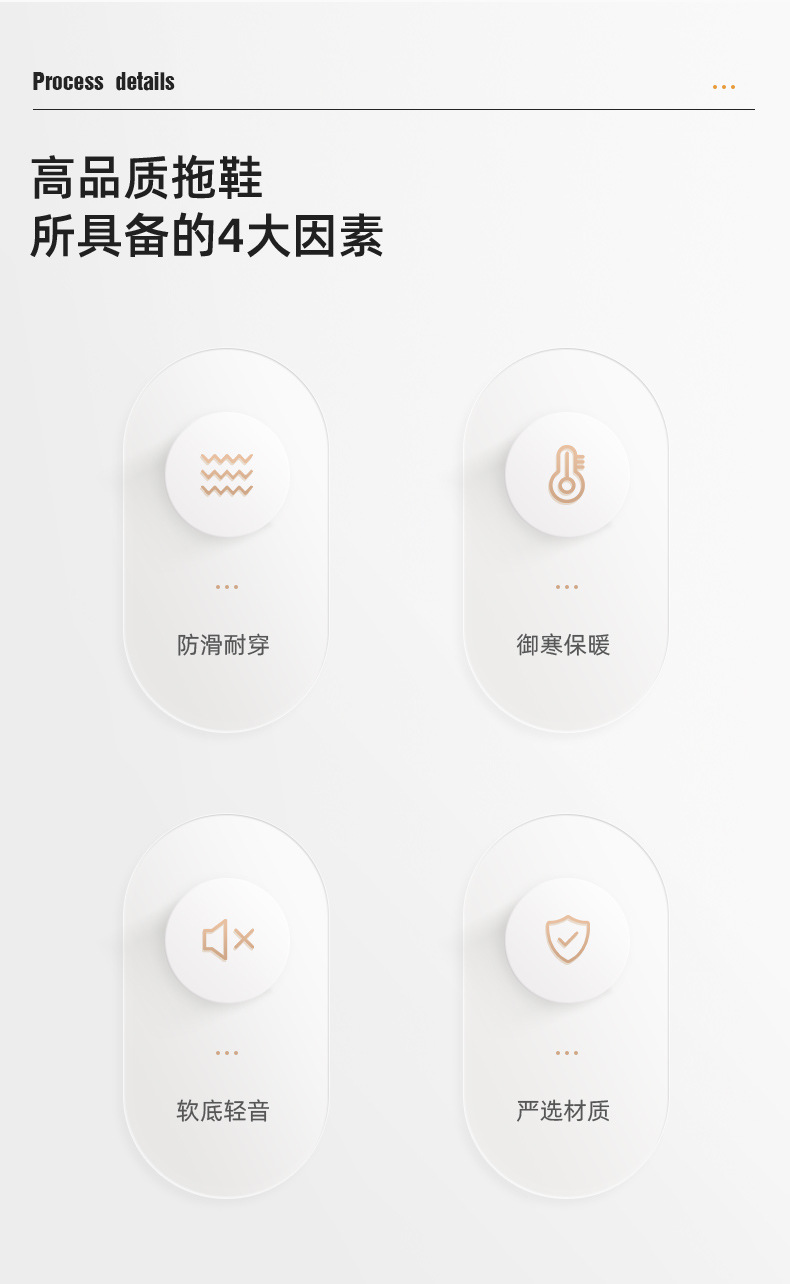 Process details

高品质拖鞋
所具备的4大因素

防滑耐穿

御寒保暖

软底轻音

严选材质