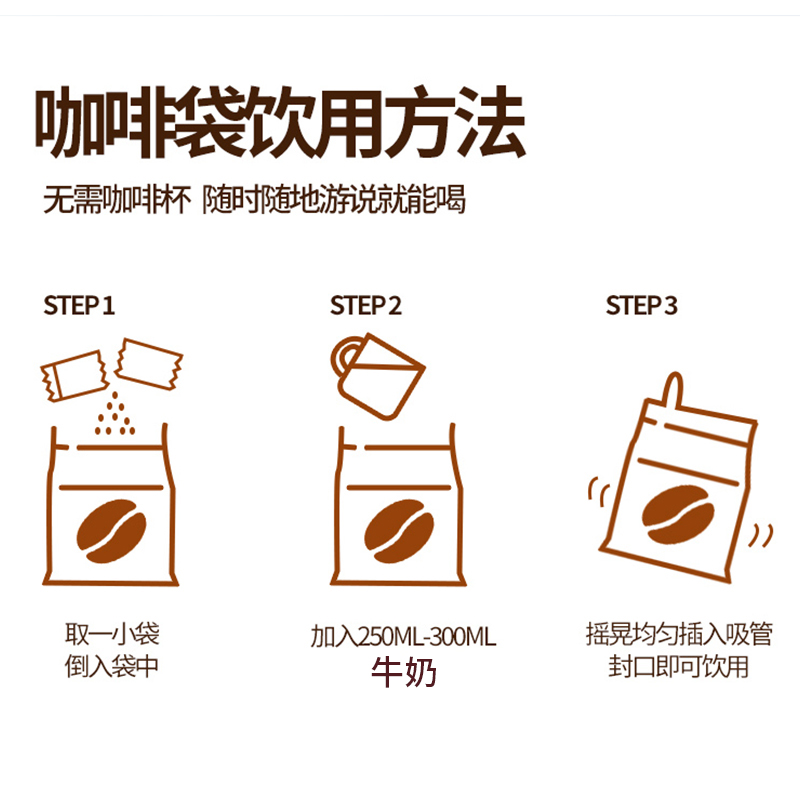 咖啡袋饮用方法

无需咖啡杯 随时随地游说就能喝

STEP 1

取一小袋
倒入袋中

STEP 2

加入250ML-300ML
牛奶

STEP 3

摇晃均匀插入吸管
封口即可饮用