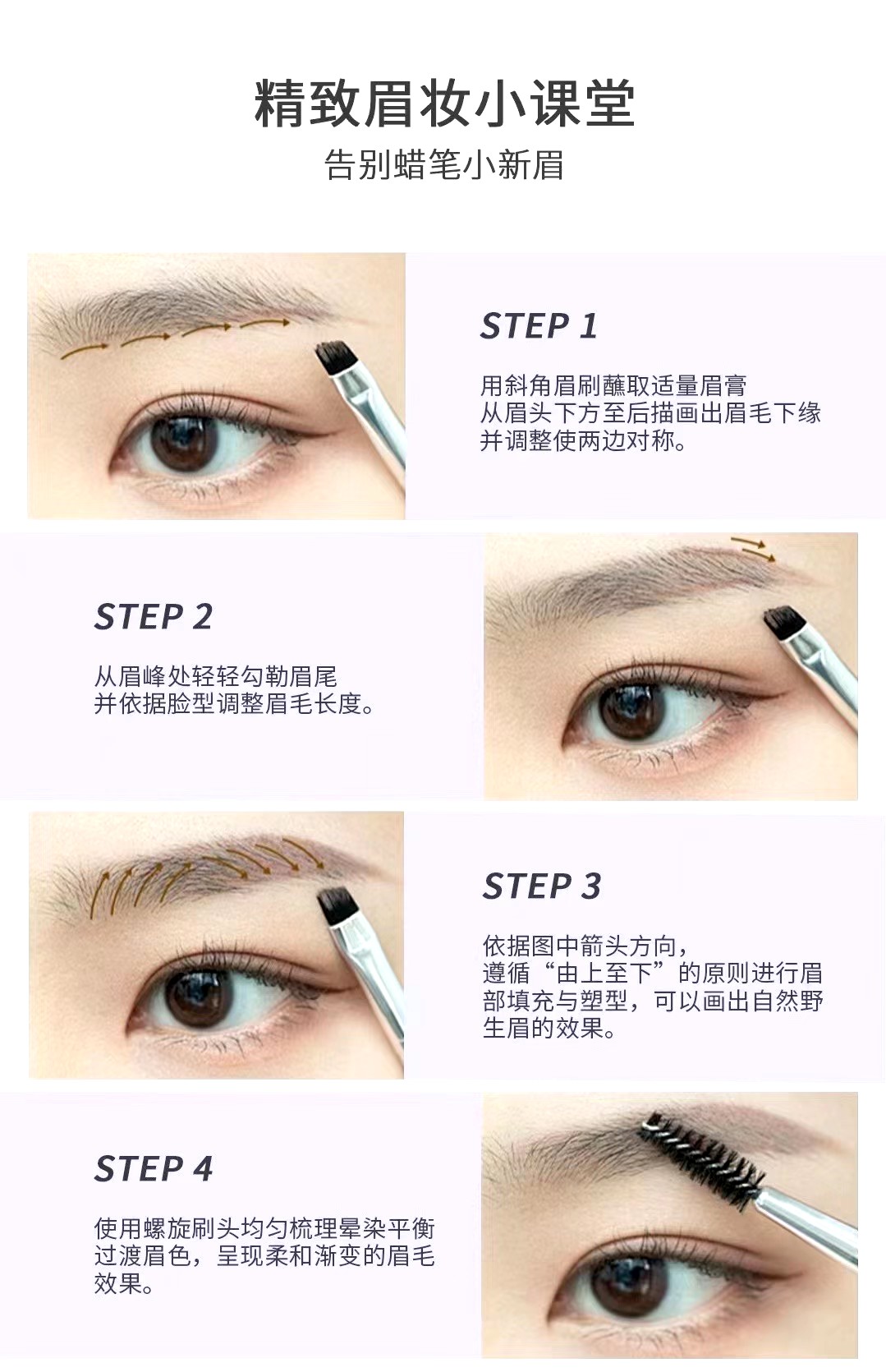 精致眉妆小课堂
告别蜡笔小新眉

STEP 1

用斜角眉刷蘸取适量眉膏
从眉头下方至后描画出眉毛下缘
并调整使两边对称。

STEP 2

从眉峰处轻轻勾勒眉尾
并依据脸型调整眉毛长度。

STEP 3

依据图中箭头方向，
遵循“由上至下”的原则进行眉部填充与塑型，可以画出自然野生眉的效果。

STEP 4

使用螺旋刷头均匀梳理晕染平衡过渡眉色，呈现柔和渐变的眉毛效果。