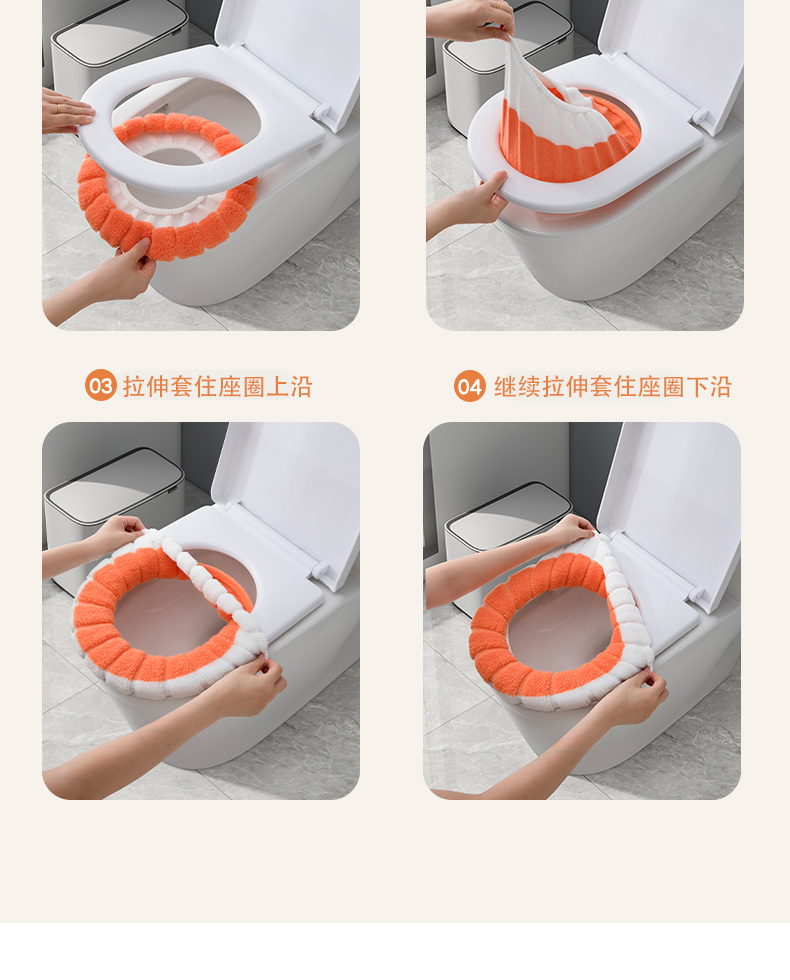 03 拉伸套住座圈上沿

04 继续拉伸套住座圈下沿