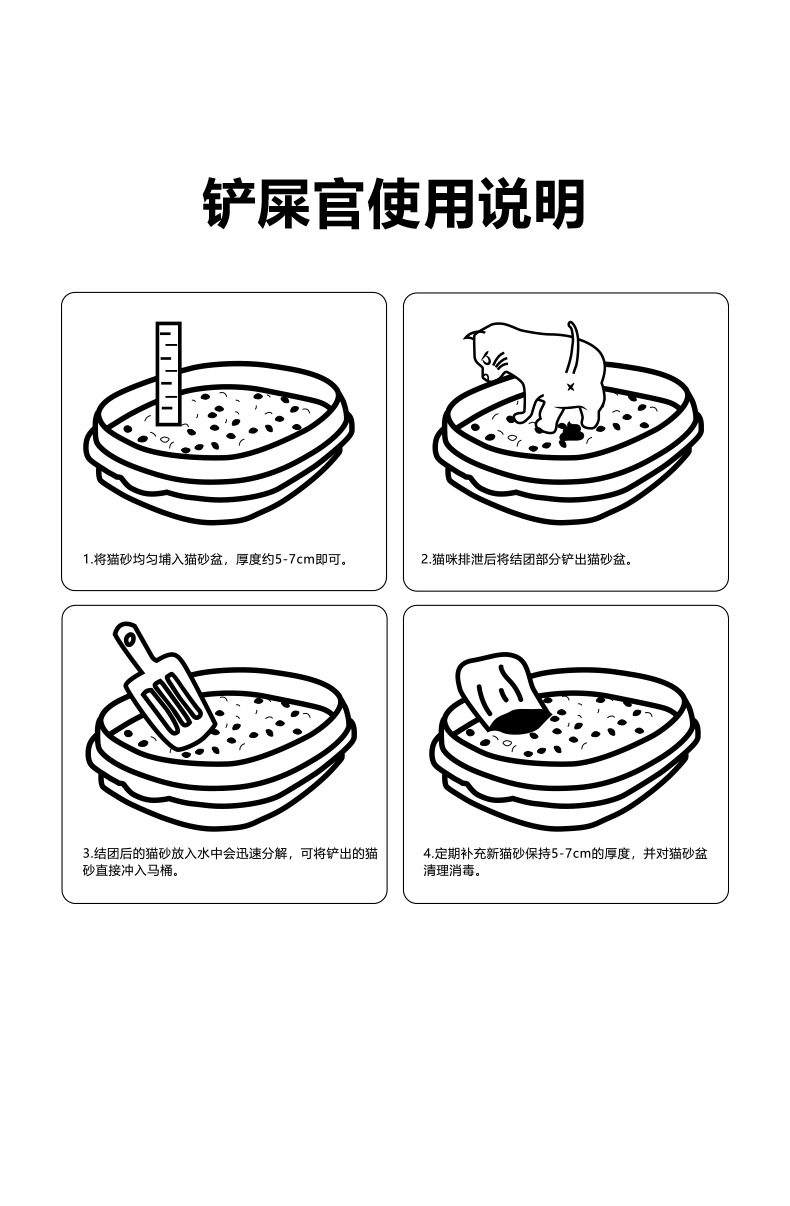 铲屎官使用说明

1.将猫砂均匀埔入猫砂盆，厚度约5-7cm即可。

2.猫咪排泄后将结团部分铲出猫砂盆。

3.结团后的猫砂放入水中会迅速分解，可将铲出的猫砂直接冲入马桶。

4.定期补充新猫砂保持5-7cm的厚度，并对猫砂盆清理消毒。