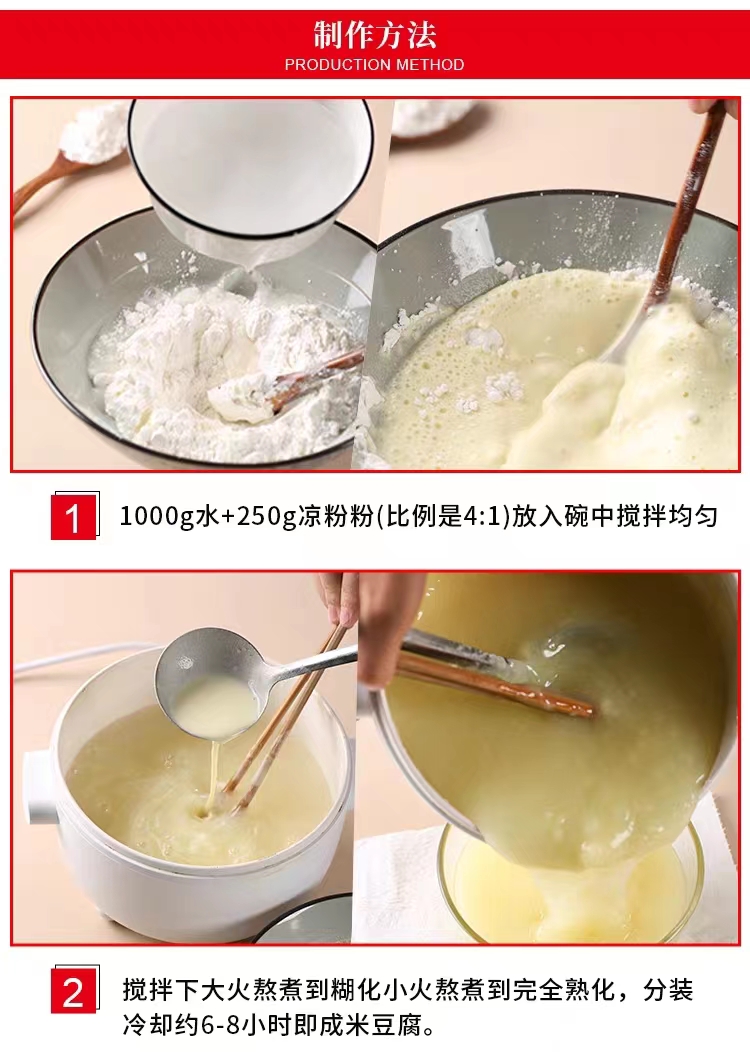 制作方法
PRODUCTION METHOD

1 1000g水+250g凉粉粉(比例是4:1)放入碗中搅拌均匀

2 搅拌下大火熬煮到糊化小火熬煮到完全熟化，分装冷却约6-8小时即成米豆腐。