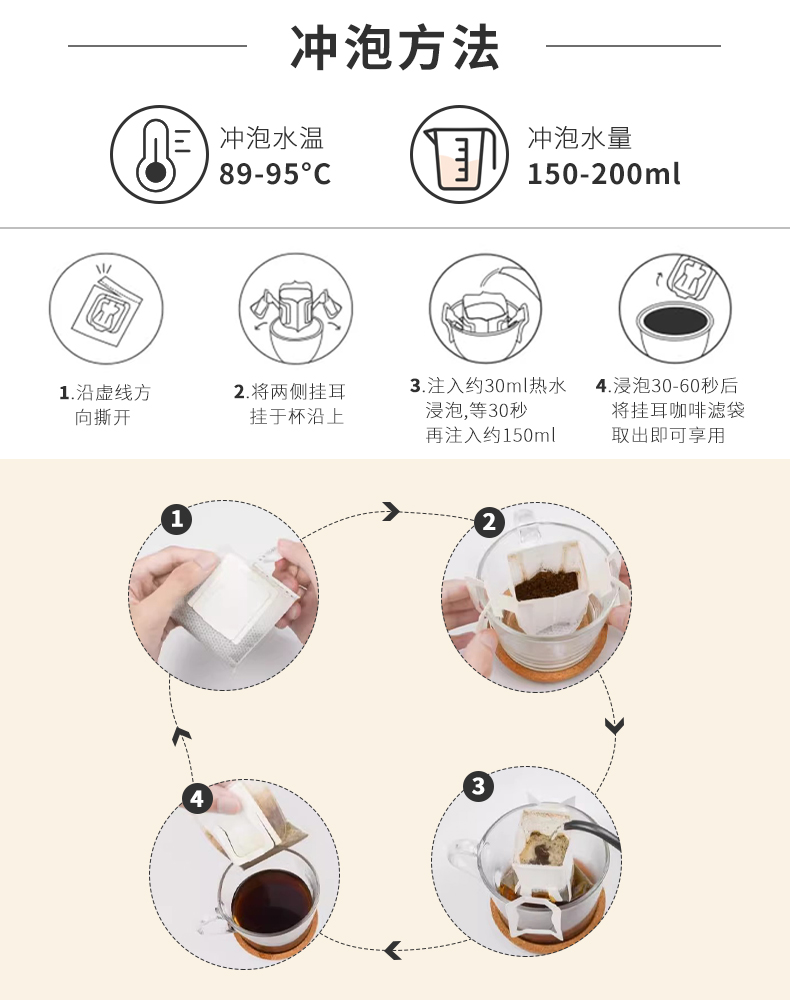 冲泡方法

冲泡水温
89-95°C

冲泡水量
150-200ml

1.沿虚线方向撕开

2.将两侧挂耳挂于杯沿上

3.注入约30ml热水浸泡,等30秒再注入约150ml

4.浸泡30-60秒后将挂耳咖啡滤袋取出即可享用

1

2

3

4