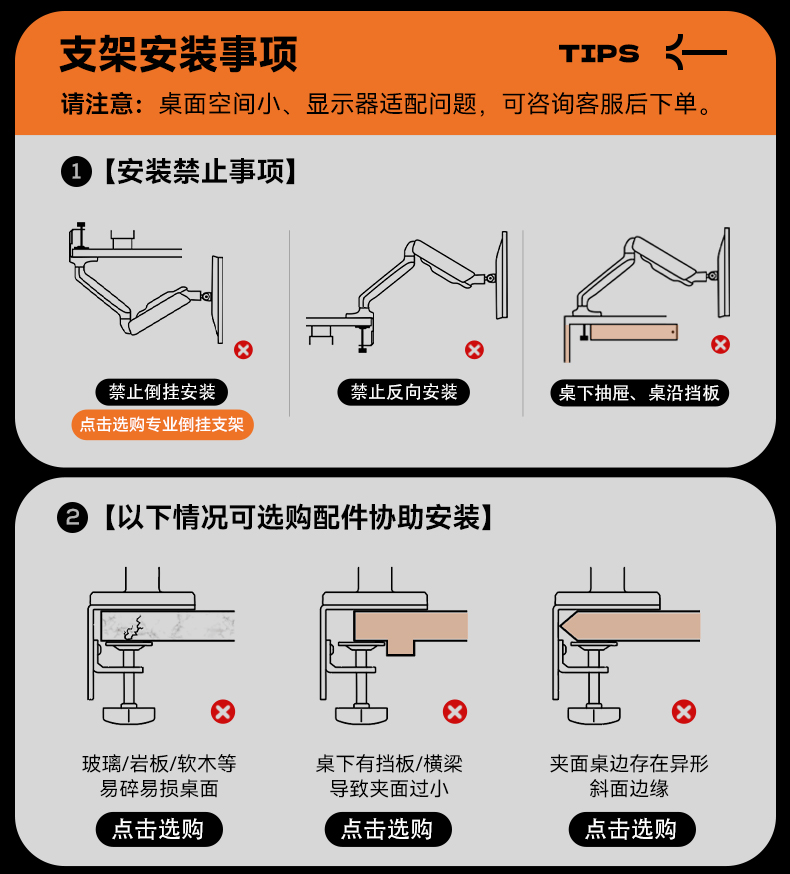 支架安装事项

TIPS

请注意：桌面空间小、显示器适配问题，可咨询客服后下单。

1【安装禁止事项】

禁止倒挂安装

点击选购专业倒挂支架

禁止反向安装

桌下抽屉、桌沿挡板

2【以下情况可选购配件协助安装】

玻璃/岩板/软木等易碎易损桌面

点击选购

桌下有挡板/横梁导致夹面过小

点击选购

夹面桌边存在异形斜面边缘

点击选购