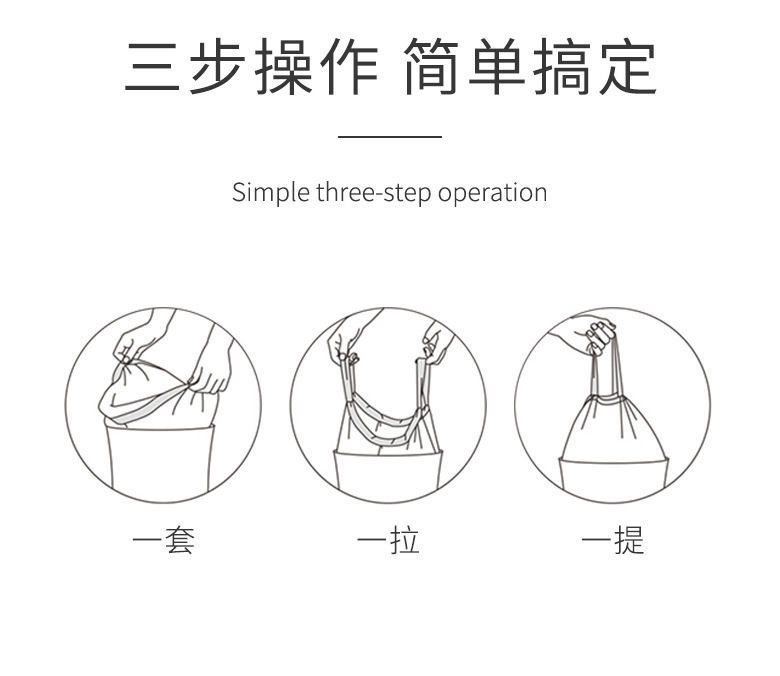 三步操作 简单搞定

Simple three-step operation

一套

一拉

一提