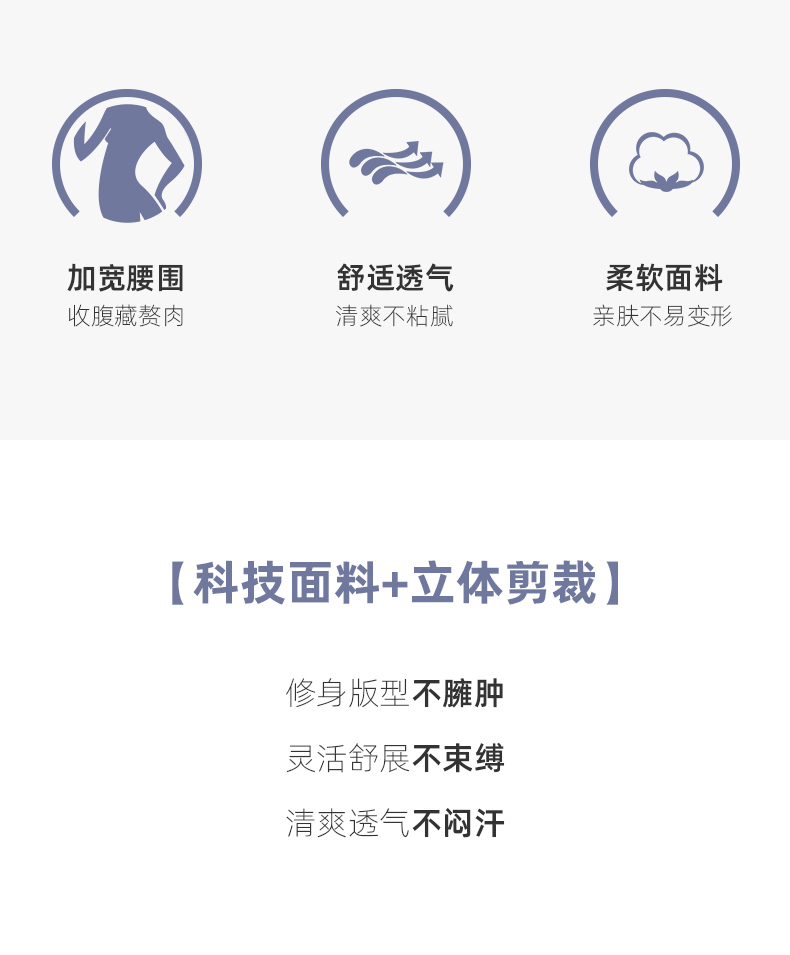 加宽腰围
收腹藏赘肉

舒适透气
清爽不粘腻

柔软面料
亲肤不易变形

【科技面料+立体剪裁】

修身版型不臃肿

灵活舒展不束缚

清爽透气不闷汗