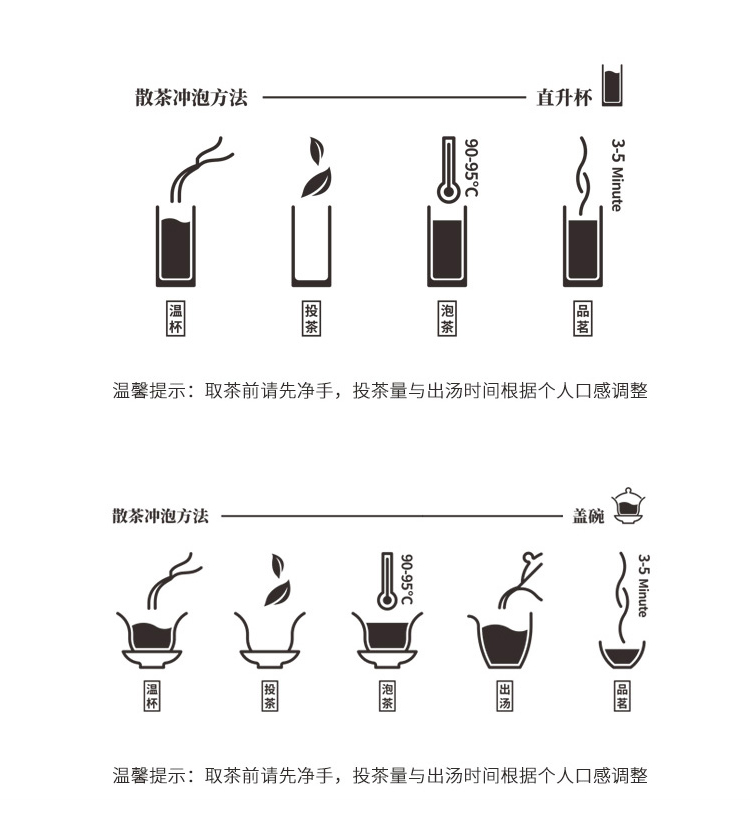 散茶冲泡方法 直升杯

90-95°C

3-5 Minute

温杯 投茶 泡茶 品茗

温馨提示：取茶前请先净手，投茶量与出汤时间根据个人口感调整

散茶冲泡方法 盖碗

90-95°C

3-5 Minute

温杯 投茶 泡茶 出汤 品茗

温馨提示：取茶前请先净手，投茶量与出汤时间根据个人口感调整