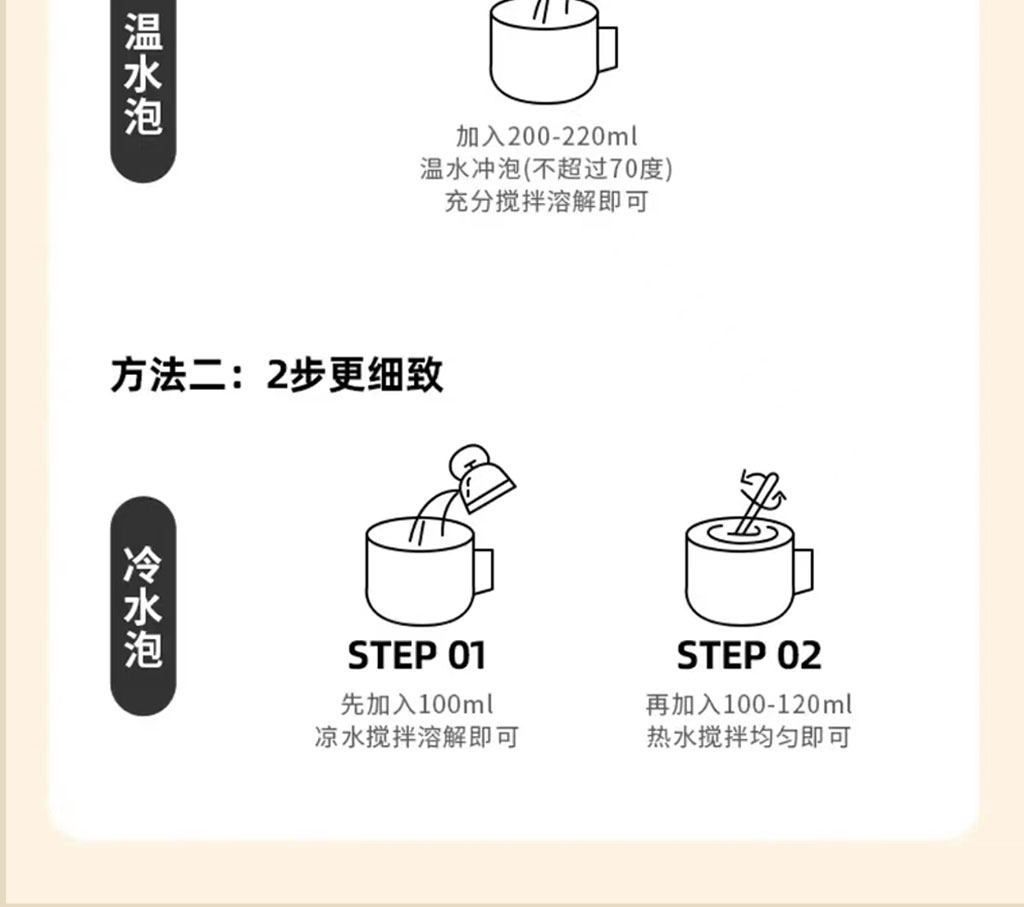 温水泡

加入200-220ml
温水冲泡(不超过70度)
充分搅拌溶解即可

方法二：2步更细致

冷水泡

STEP 01
先加入100ml
凉水搅拌溶解即可

STEP 02
再加入100-120ml
热水搅拌均匀即可