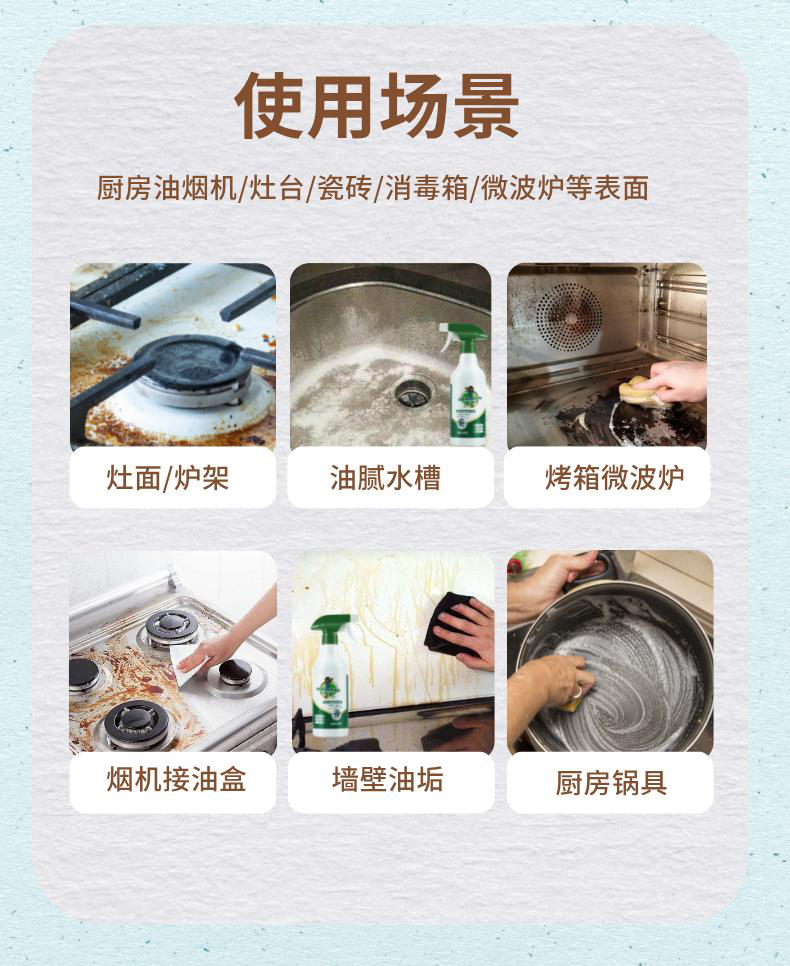 使用场景

厨房油烟机/灶台/瓷砖/消毒箱/微波炉等表面

灶面/炉架

油腻水槽

烤箱微波炉

烟机接油盒

墙壁油垢

厨房锅具