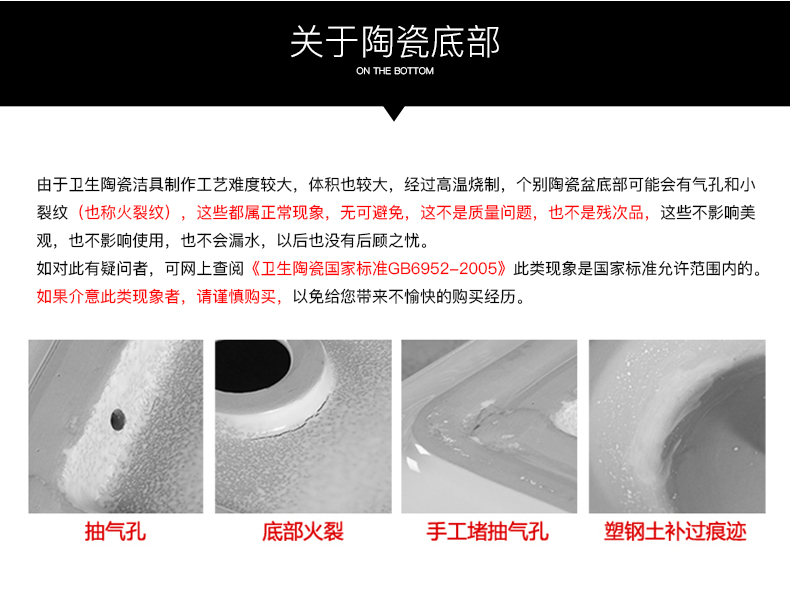 关于陶瓷底部
ON THE BOTTOM

由于卫生陶瓷洁具制作工艺难度较大，体积也较大，经过高温烧制，个别陶瓷盆底部可能会有气孔和小裂纹（也称火裂纹），这些都属正常现象，无可避免，这不是质量问题，也不是残次品，这些不影响美观，也不影响使用，也不会漏水，以后也没有后顾之忧。
如对此有疑问者，可网上查阅《卫生陶瓷国家标准GB6952-2005》此类现象是国家标准允许范围内的。
如果介意此类现象者，请谨慎购买，以免给您带来不愉快的购买经历。

抽气孔

底部火裂

手工堵抽气孔

塑钢土补过痕迹