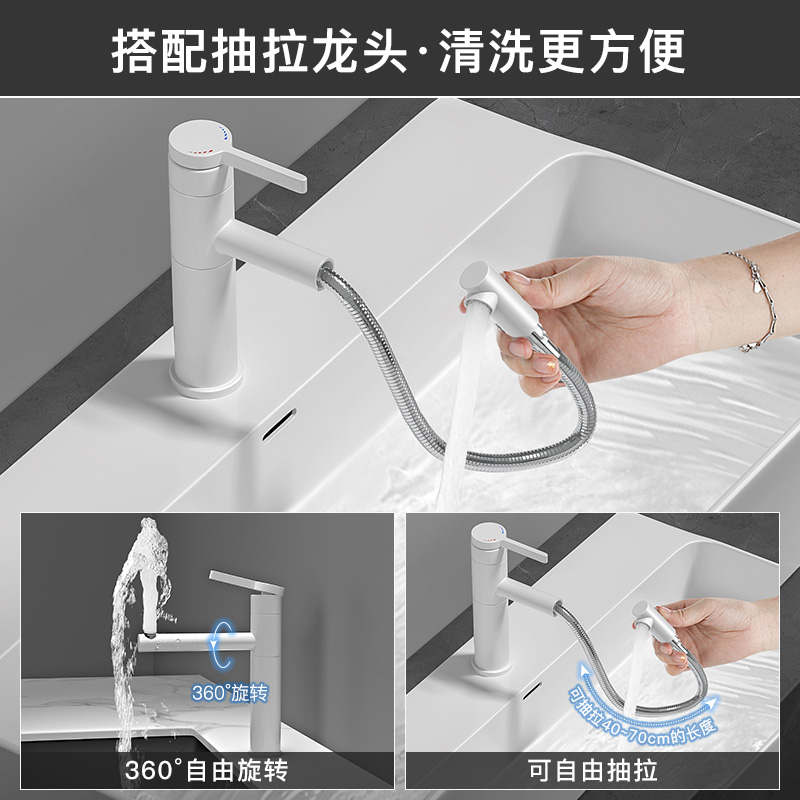 搭配抽拉龙头·清洗更方便

360°旋转

360°自由旋转

可抽拉40~70cm的长度

可自由抽拉