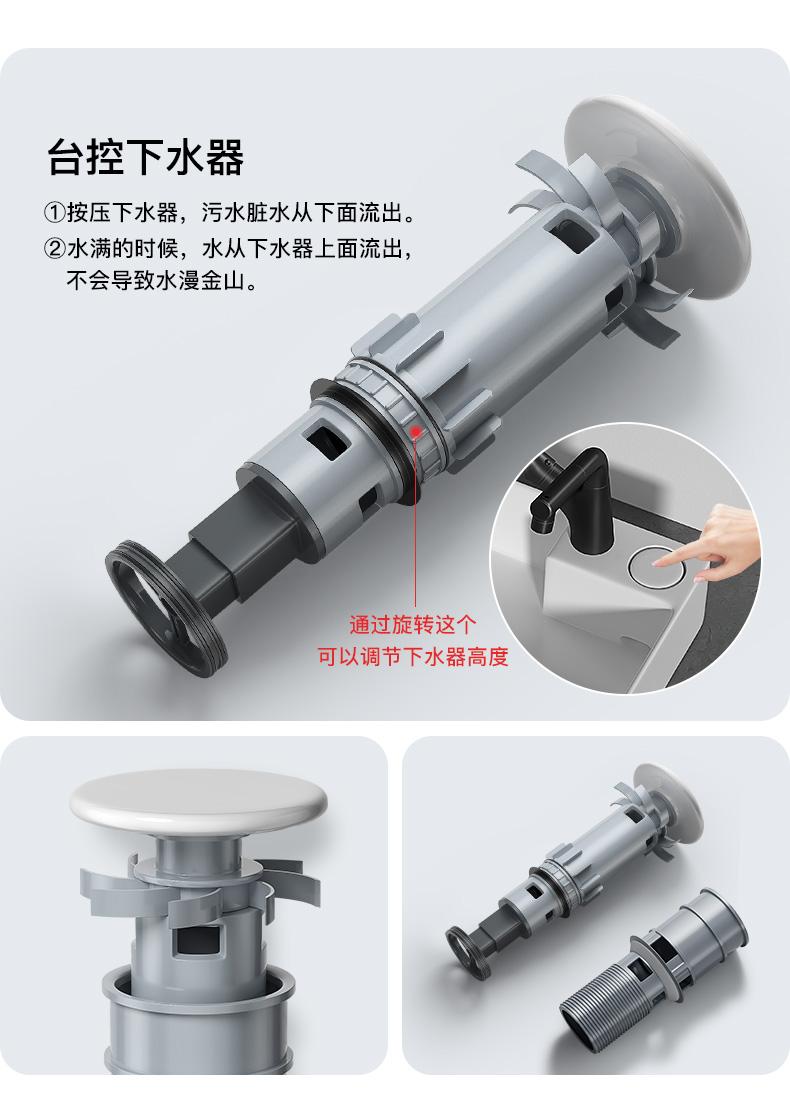 台控下水器

①按压下水器，污水脏水从下面流出。
②水满的时候，水从下水器上面流出，不会导致水漫金山。

通过旋转这个
可以调节下水器高度