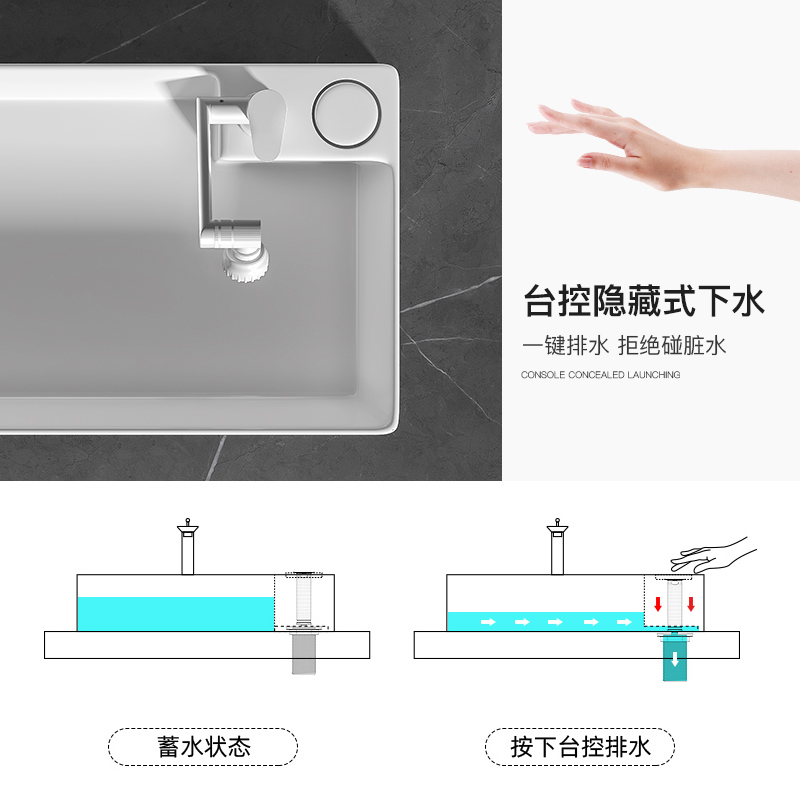 台控隐藏式下水

一键排水 拒绝碰脏水

CONSOLE CONCEALED LAUNCHING

蓄水状态

按下台控排水