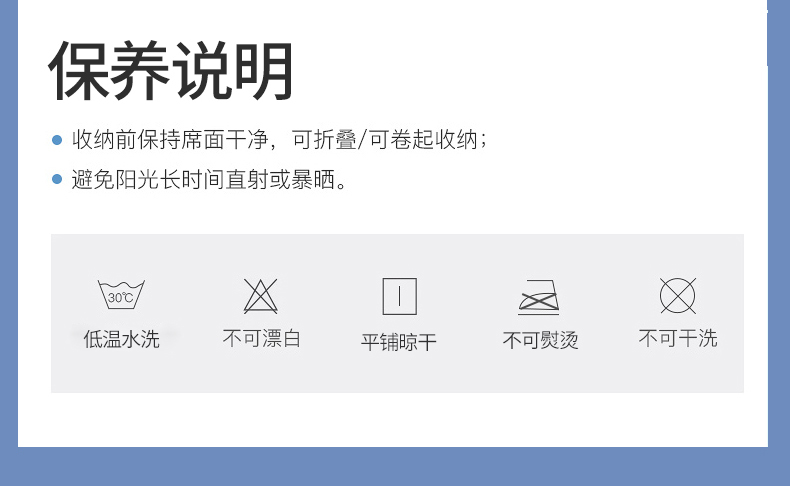 保养说明

• 收纳前保持席面干净，可折叠/可卷起收纳；

• 避免阳光长时间直射或暴晒。

30℃
低温水洗

不可漂白

平铺晾干

不可熨烫

不可干洗