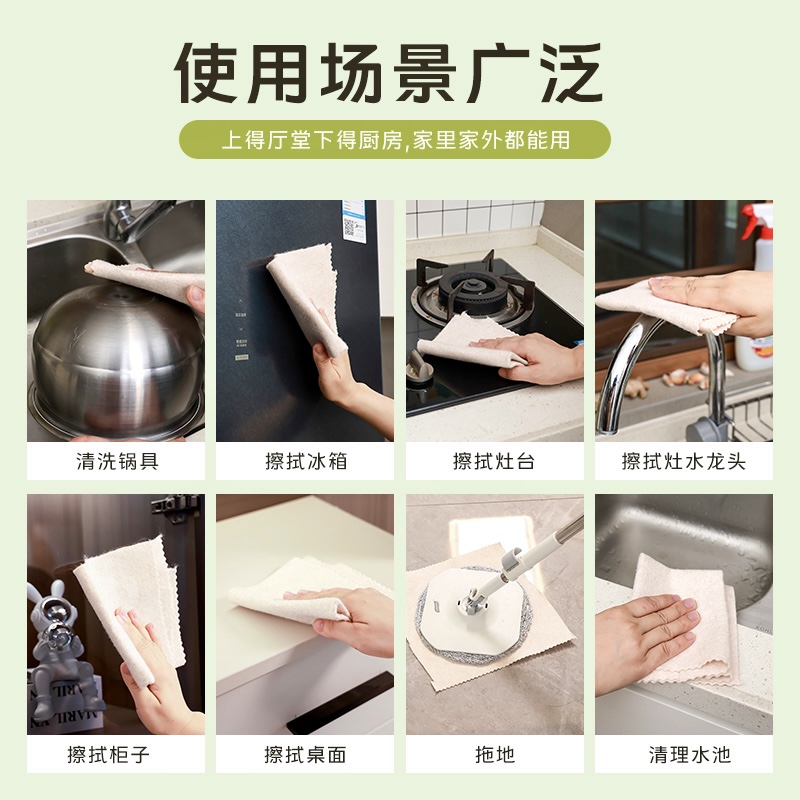 使用场景广泛

上得厅堂下得厨房,家里家外都能用

清洗锅具

擦拭冰箱

擦拭灶台

擦拭灶水龙头

擦拭柜子

擦拭桌面

拖地

清理水池