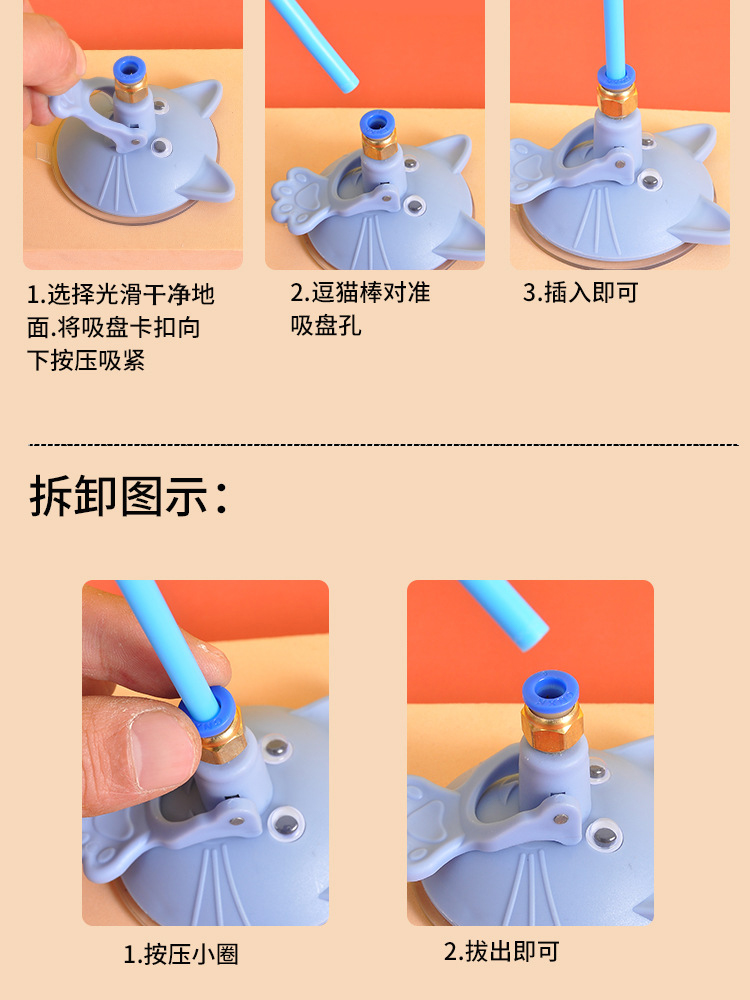 1.选择光滑干净地面.将吸盘卡扣向下按压吸紧

2.逗猫棒对准吸盘孔

3.插入即可

拆卸图示：

1.按压小圈

2.拔出即可