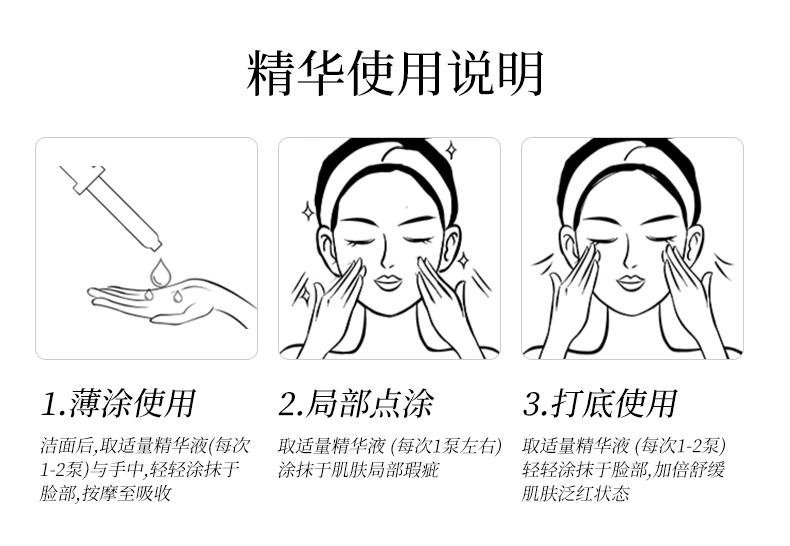 精华使用说明

1.薄涂使用

洁面后,取适量精华液(每次1-2泵)与手中,轻轻涂抹于脸部,按摩至吸收

2.局部点涂

取适量精华液 (每次1泵左右) 涂抹于肌肤局部瑕疵

3.打底使用

取适量精华液 (每次1-2泵) 轻轻涂抹于脸部,加倍舒缓肌肤泛红状态