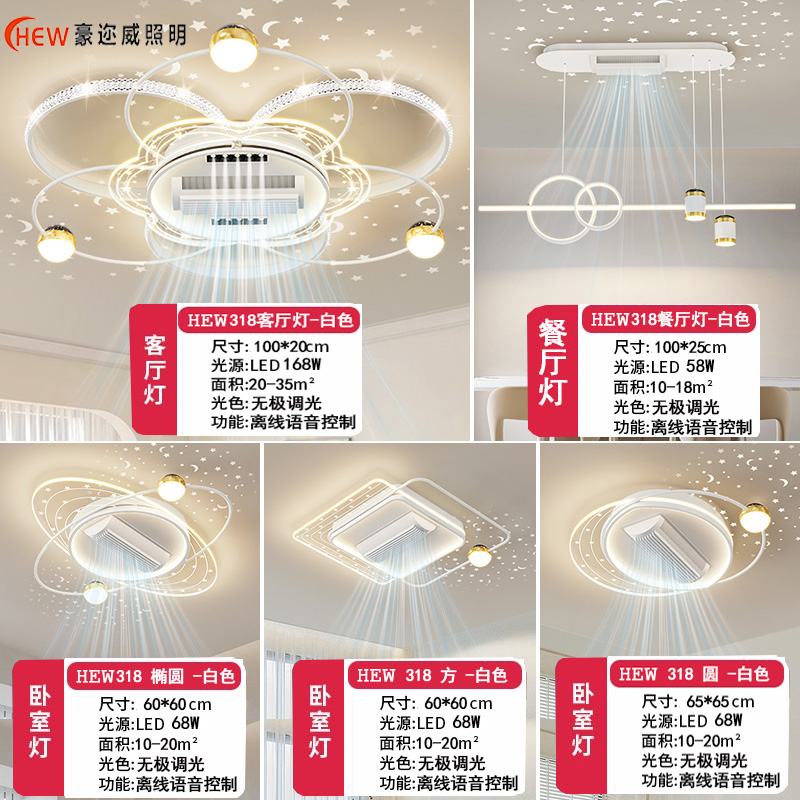 HEW 豪迩威照明

客厅灯

HEW318客厅灯-白色
尺寸: 100*20cm
光源:LED 168W
面积:20-35m²
光色:无极调光
功能:离线语音控制

餐厅灯

HEW318餐厅灯-白色
尺寸: 100*25cm
光源:LED 58W
面积:10-18m²
光色:无极调光
功能:离线语音控制

卧室灯

HEW318 椭圆 -白色
尺寸: 60*60cm
光源:LED 68W
面积:10-20m²
光色:无极调光
功能:离线语音控制

卧室灯

HEW 318 方 -白色
尺寸: 60*60cm
光源:LED 68W
面积:10-20m²
光色:无极调光
功能:离线语音控制

卧室灯

HEW 318 圆 -白色
尺寸: 65*65cm
光源:LED 68W
面积:10-20m²
光色:无极调光
功能:离线语音控制