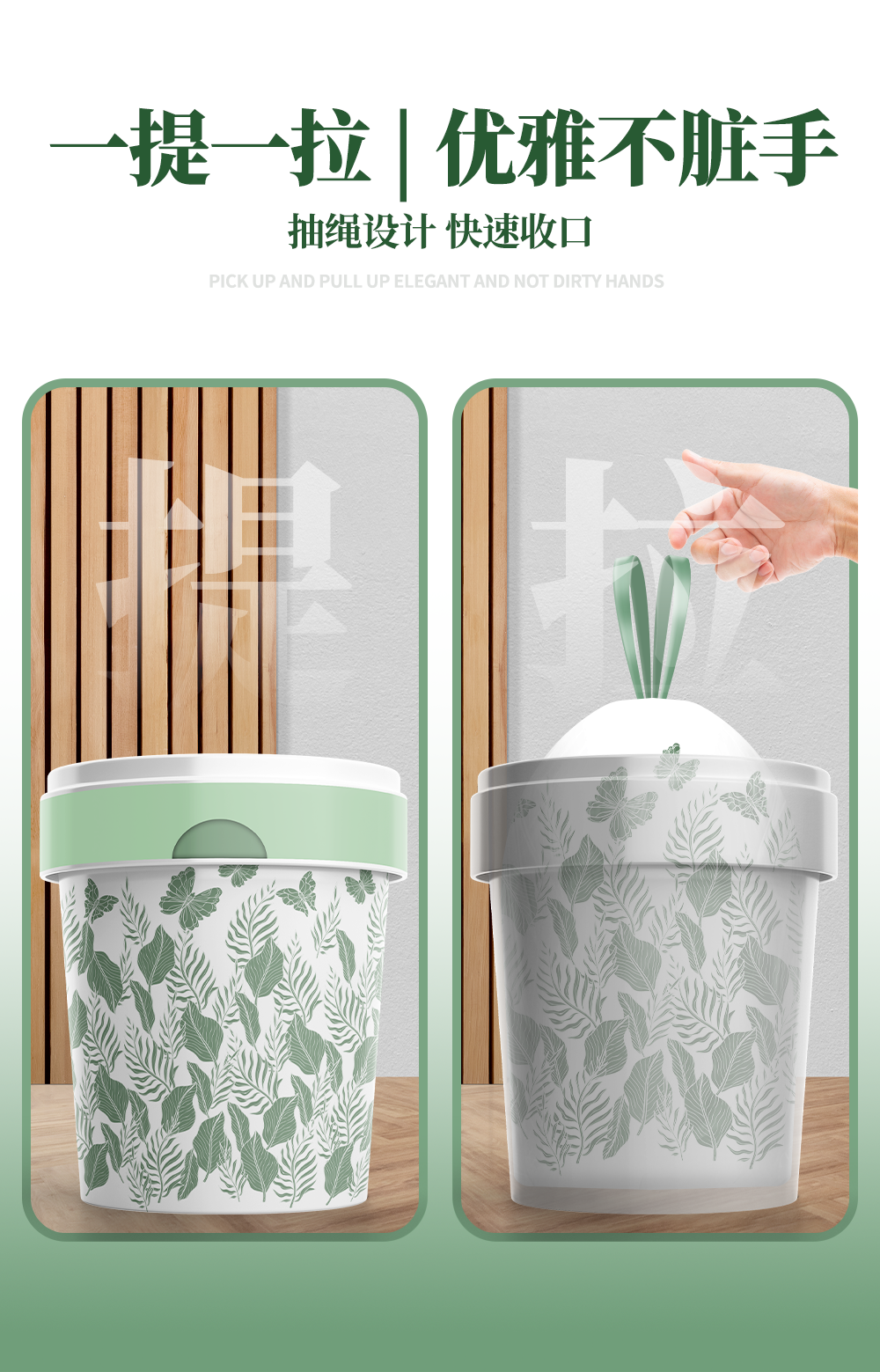 一提一拉 | 优雅不脏手

抽绳设计 快速收口

PICK UP AND PULL UP ELEGANT AND NOT DIRTY HANDS

提

拉