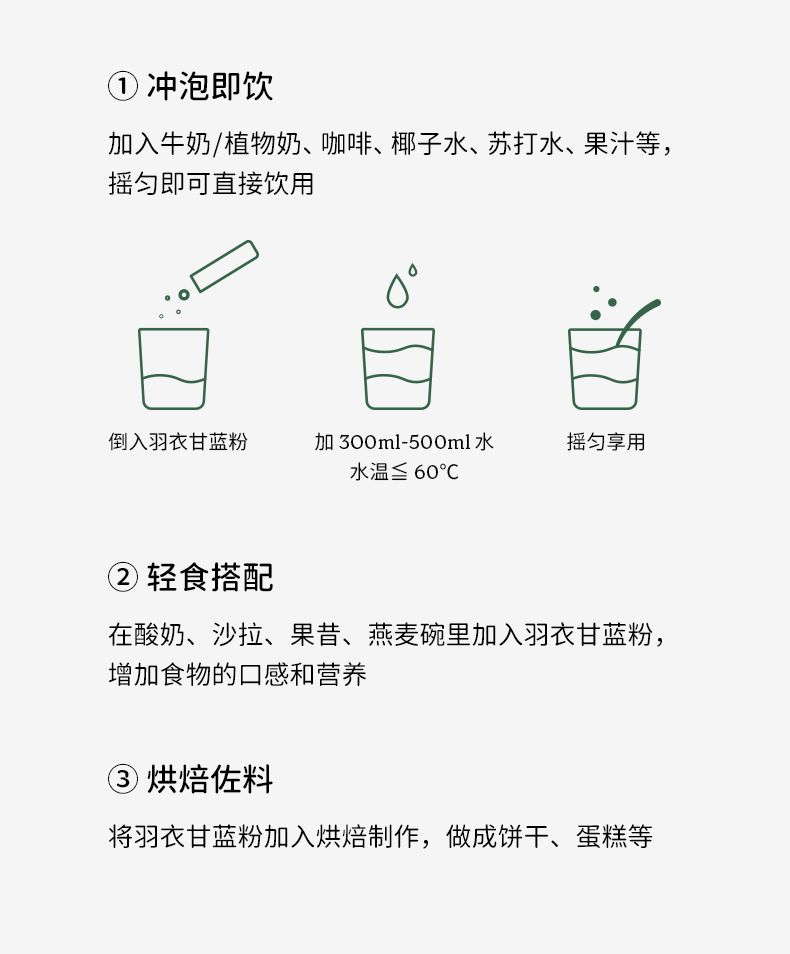 ① 冲泡即饮

加入牛奶/植物奶、咖啡、椰子水、苏打水、果汁等，摇匀即可直接饮用

倒入羽衣甘蓝粉

加300ml-500ml水
水温≦60°C

摇匀享用

② 轻食搭配

在酸奶、沙拉、果昔、燕麦碗里加入羽衣甘蓝粉，增加食物的口感和营养

③ 烘焙佐料

将羽衣甘蓝粉加入烘焙制作，做成饼干、蛋糕等