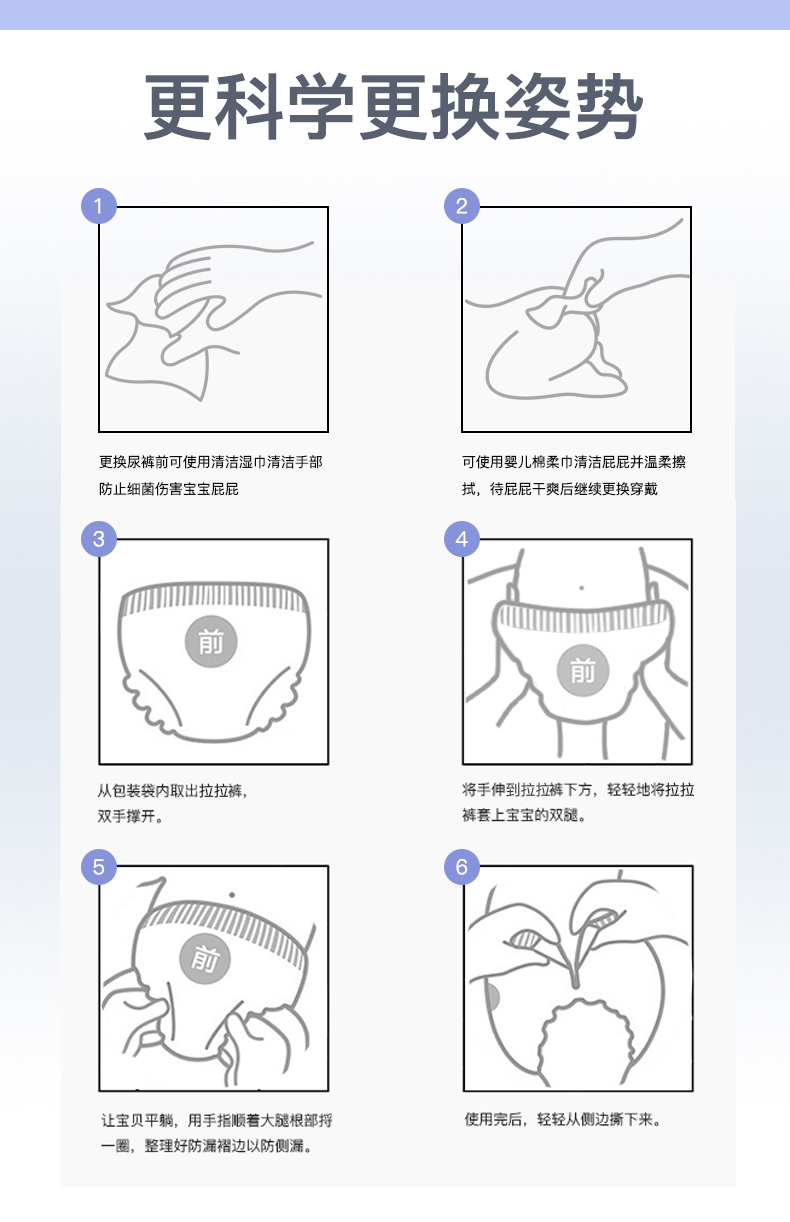 更科学更换姿势

1

更换尿裤前可使用清洁湿巾清洁手部防止细菌伤害宝宝屁屁

2

可使用婴儿棉柔巾清洁屁屁并温柔擦拭，待屁屁干爽后继续更换穿戴

3

前

从包装袋内取出拉拉裤，双手撑开。

4

前

将手伸到拉拉裤下方，轻轻地将拉拉裤套上宝宝的双腿。

5

前

让宝贝平躺，用手指顺着大腿根部捋一圈，整理好防漏褶边以防侧漏。

6

使用完后，轻轻从侧边撕下来。