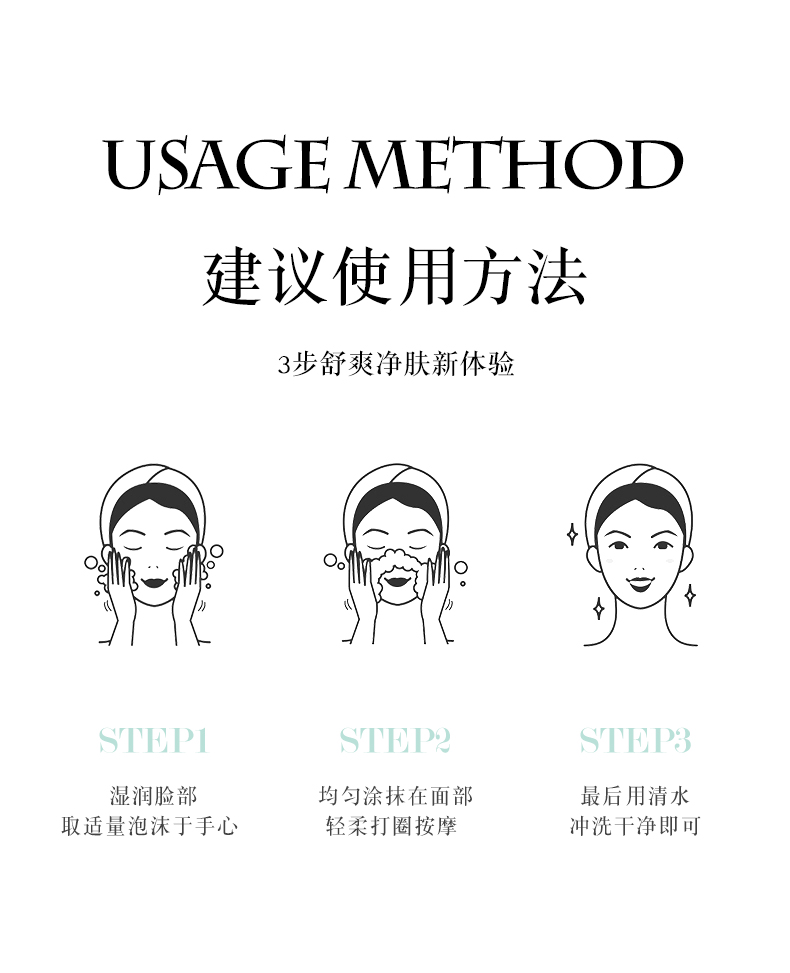 USAGE METHOD

建议使用方法

3步舒爽净肤新体验

STEP1

湿润脸部
取适量泡沫于手心

STEP2

均匀涂抹在面部
轻柔打圈按摩

STEP3

最后用清水
冲洗干净即可