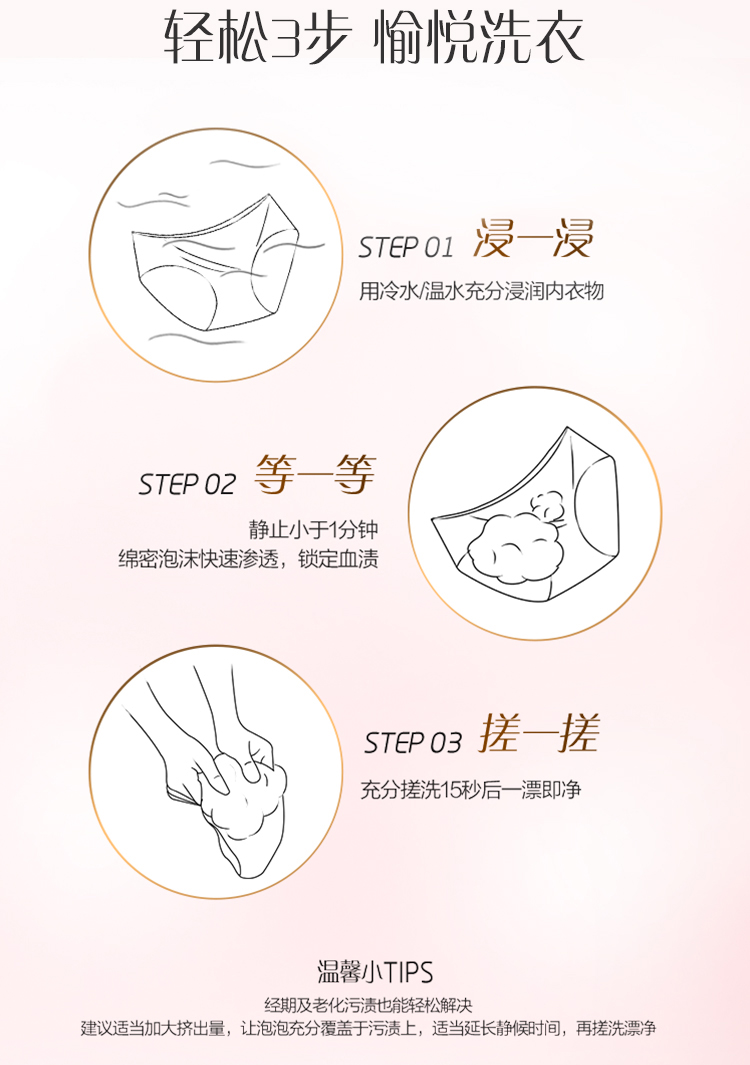 轻松3步 愉悦洗衣

STEP 01 浸一浸
用冷水/温水充分浸润内衣物

STEP 02 等一等
静止小于1分钟
绵密泡沫快速渗透，锁定血渍

STEP 03 搓一搓
充分搓洗15秒后一漂即净

温馨小TIPS
经期及老化污渍也能轻松解决
建议适当加大挤出量，让泡泡充分覆盖于污渍上，适当延长静候时间，再搓洗漂净