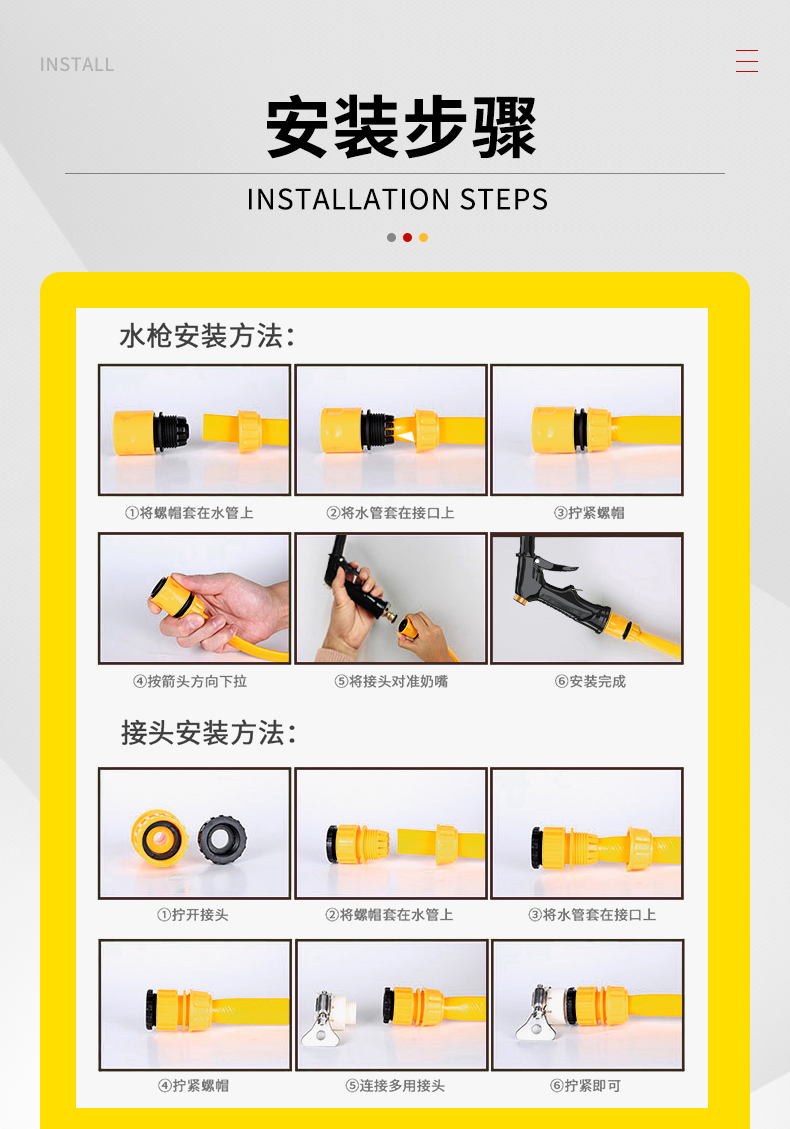 INSTALL

安装步骤

INSTALLATION STEPS

水枪安装方法：

①将螺帽套在水管上

②将水管套在接口上

③拧紧螺帽

④按箭头方向下拉

⑤将接头对准奶嘴

⑥安装完成

接头安装方法：

①拧开接头

②将螺帽套在水管上

③将水管套在接口上

④拧紧螺帽

⑤连接多用接头

⑥拧紧即可