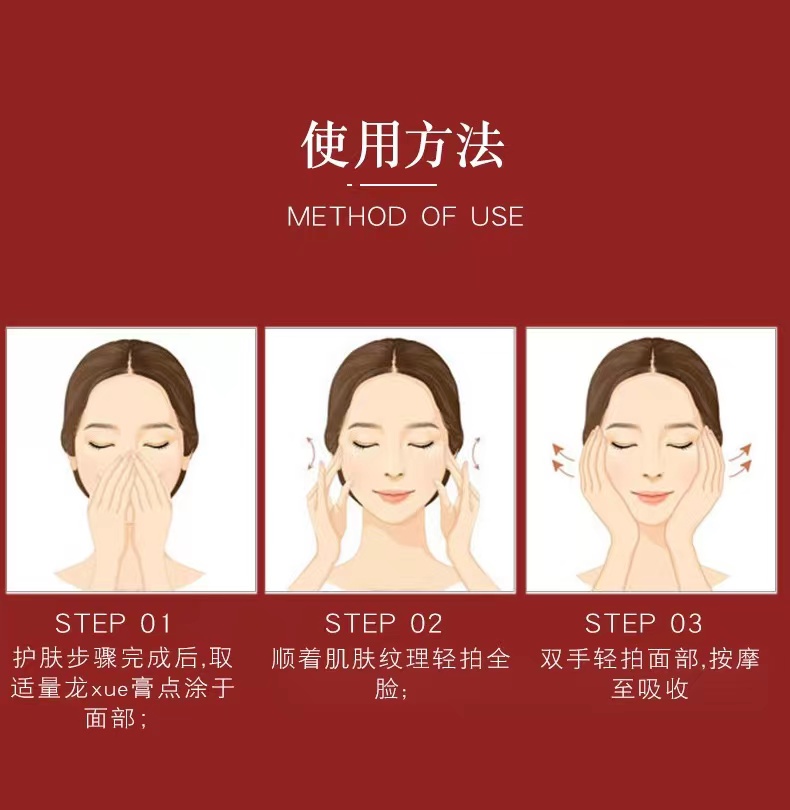 使用方法

METHOD OF USE

STEP 01
护肤步骤完成后,取适量龙xue膏点涂于面部;

STEP 02
顺着肌肤纹理轻拍全脸;

STEP 03
双手轻拍面部,按摩至吸收