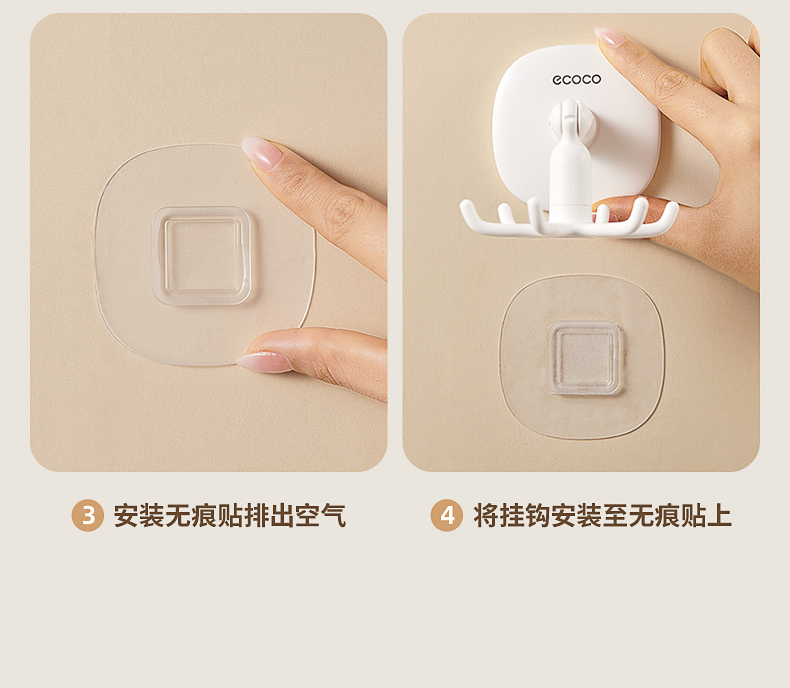 ecoco

3 安装无痕贴排出空气

4 将挂钩安装至无痕贴上