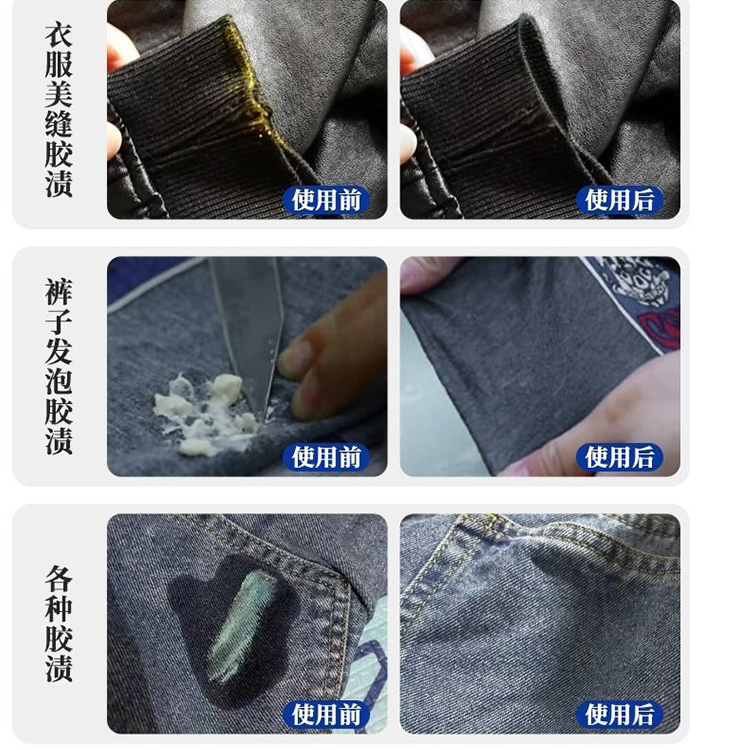 衣服美缝胶渍

使用前

使用后

裤子发泡胶渍

使用前

使用后

各种胶渍

使用前

使用后