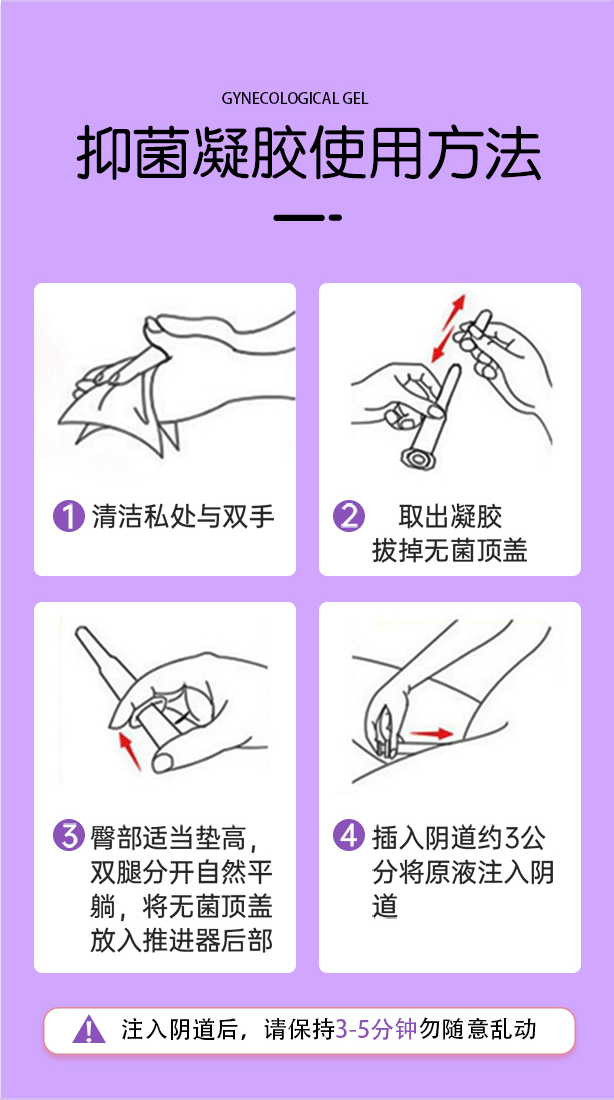 GYNECOLOGICAL GEL

抑菌凝胶使用方法

1 清洁私处与双手

2 取出凝胶 拔掉无菌顶盖

3 臀部适当垫高，双腿分开自然平躺，将无菌顶盖放入推进器后部

4 插入阴道约3公分将原液注入阴道

注入阴道后，请保持3-5分钟勿随意乱动