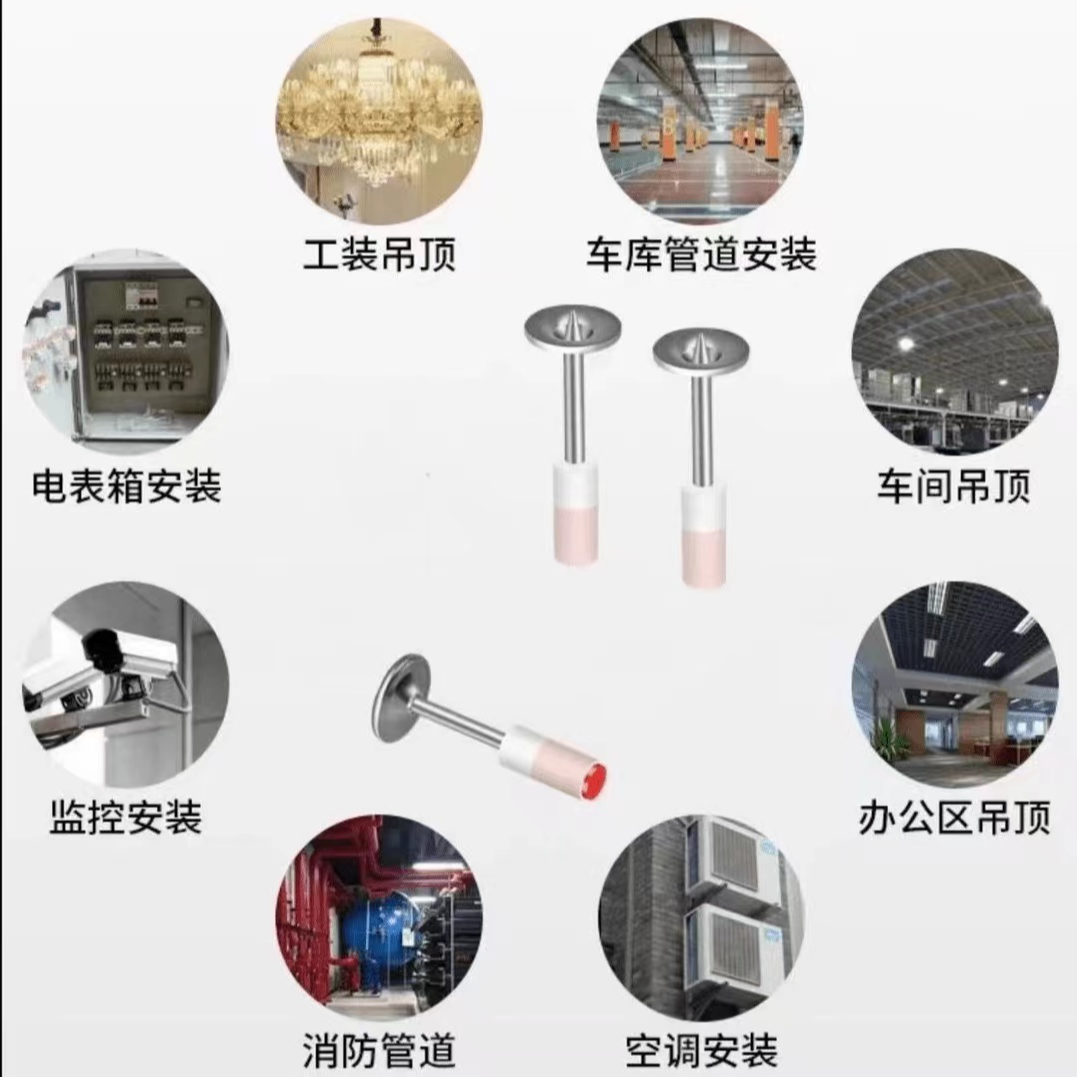 工装吊顶

车库管道安装

电表箱安装

车间吊顶

监控安装

办公区吊顶

消防管道

空调安装