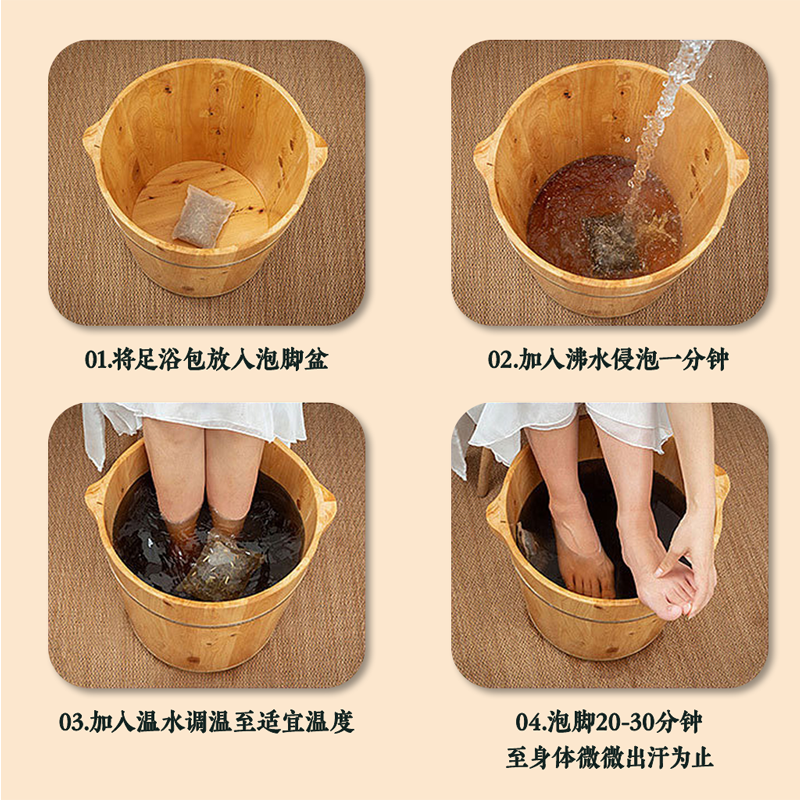 01.将足浴包放入泡脚盆

02.加入沸水侵泡一分钟

03.加入温水调温至适宜温度

04.泡脚20-30分钟
至身体微微出汗为止