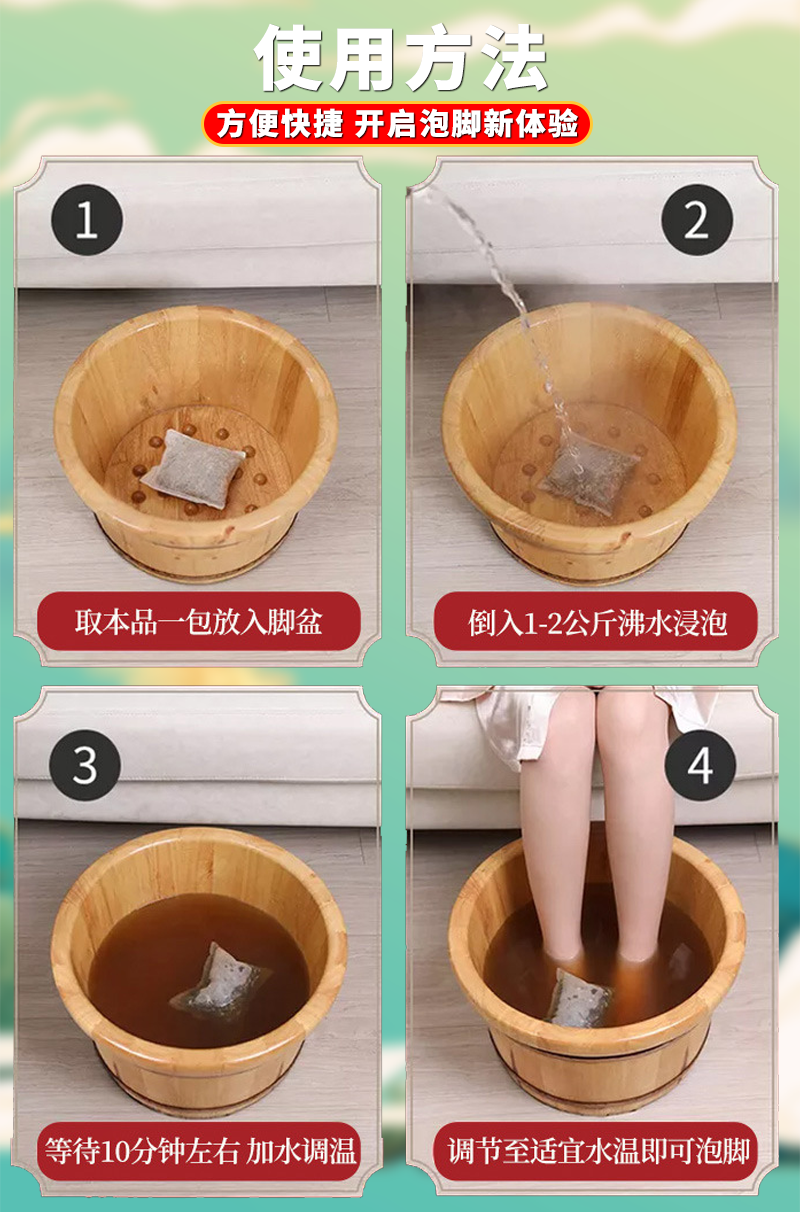 使用方法

方便快捷 开启泡脚新体验

1

取本品一包放入脚盆

2

倒入1-2公斤沸水浸泡

3

等待10分钟左右 加水调温

4

调节至适宜水温即可泡脚