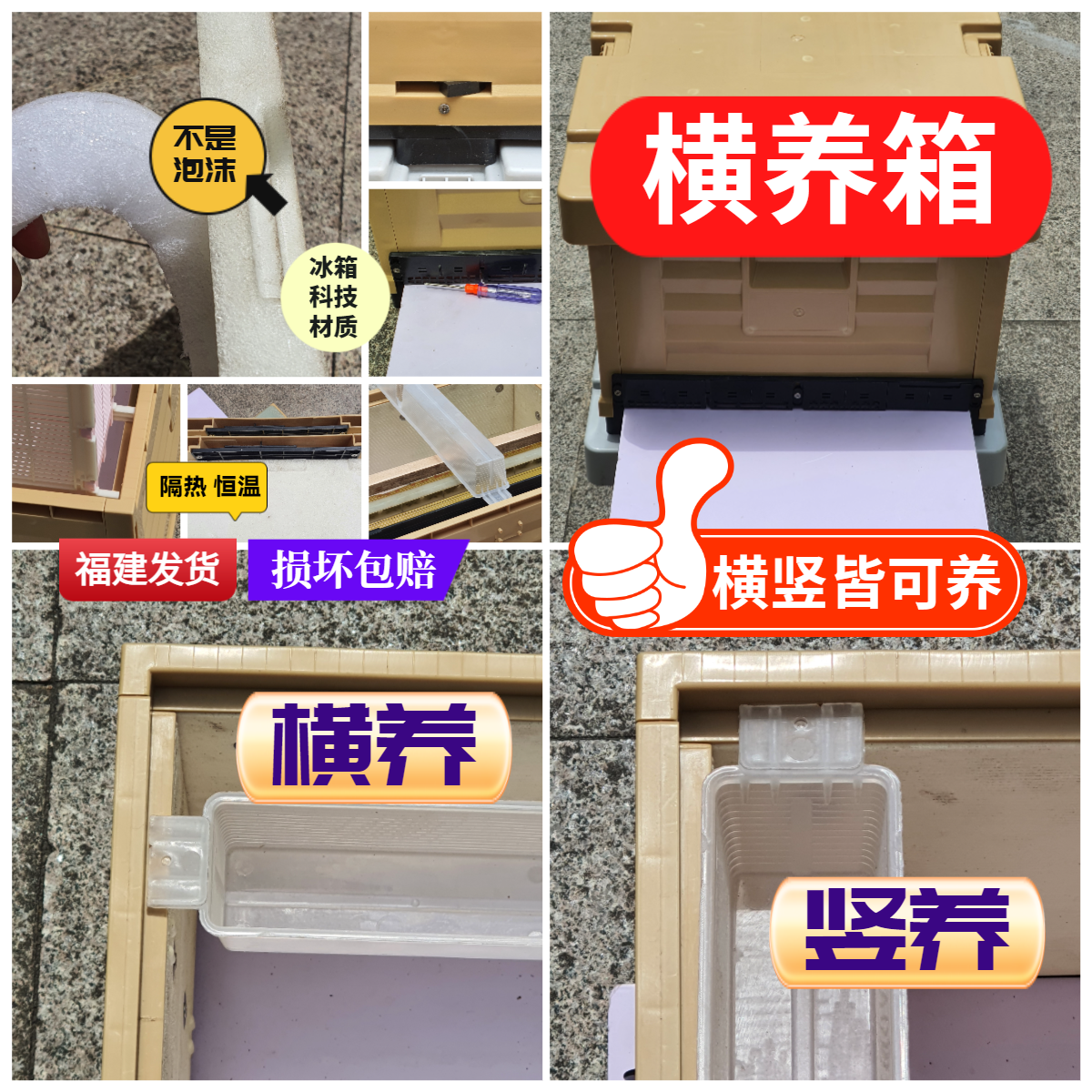 不是泡沫

冰箱科技材质

横养箱

隔热 恒温

福建发货

损坏包赔

横竖皆可养

横养

竖养