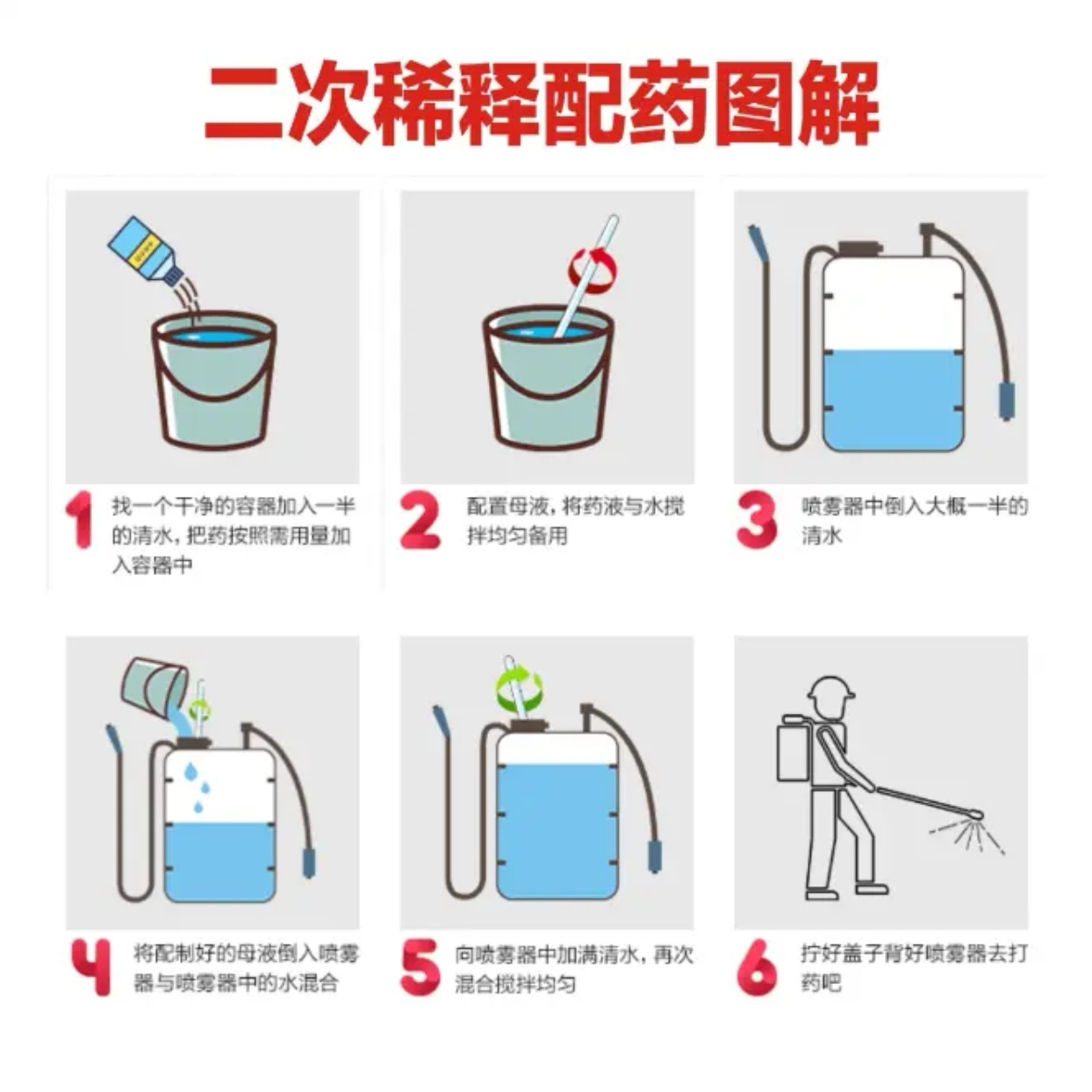 二次稀释配药图解

1 找一个干净的容器加入一半的清水，把药按照需用量加入容器中

2 配置母液，将药液与水搅拌均匀备用

3 喷雾器中倒入大概一半的清水

4 将配制好的母液倒入喷雾器与喷雾器中的水混合

5 向喷雾器中加满清水，再次混合搅拌均匀

6 拧好盖子背好喷雾器去打药吧