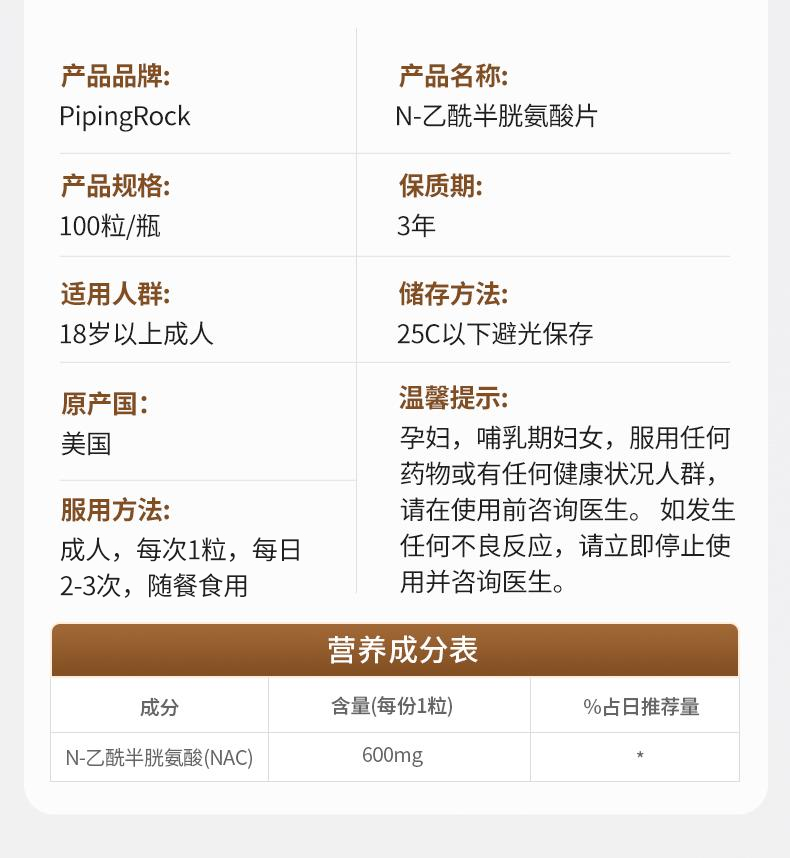 产品品牌:
PipingRock

产品规格:
100粒/瓶

适用人群:
18岁以上成人

原产国:
美国

服用方法:
成人，每次1粒，每日2-3次，随餐食用

产品名称:
N-乙酰半胱氨酸片

保质期:
3年

储存方法:
25C以下避光保存

温馨提示:
孕妇，哺乳期妇女，服用任何药物或有任何健康状况人群，请在使用前咨询医生。如发生任何不良反应，请立即停止使用并咨询医生。

营养成分表

| 成分 | 含量(每份1粒) | %占日推荐量 |
|---|---|---|
| N-乙酰半胱氨酸(NAC) | 600mg | * |