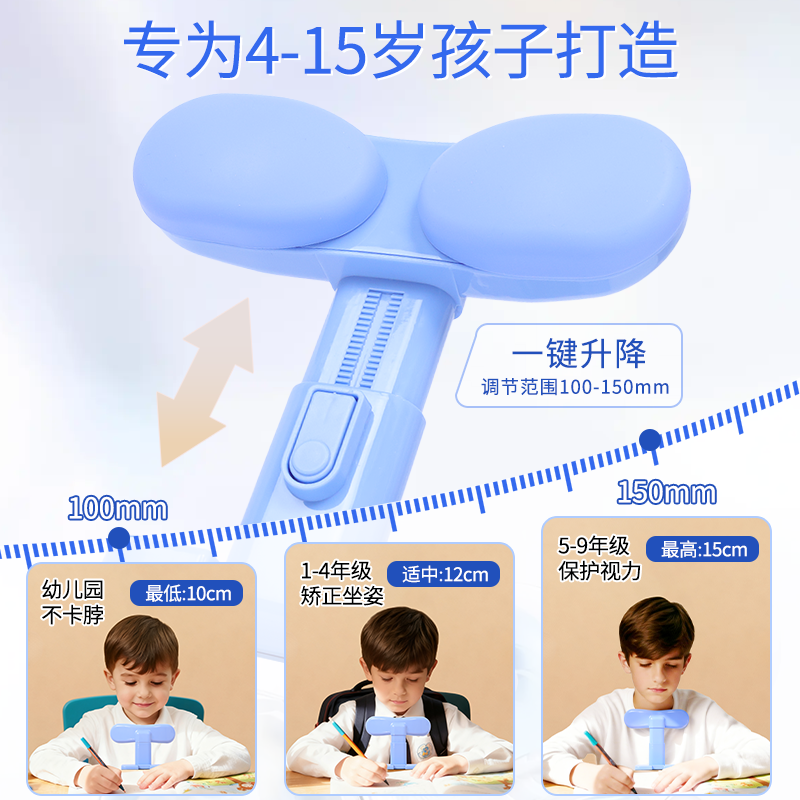 专为4-15岁孩子打造

一键升降
调节范围100-150mm

100mm

150mm

幼儿园
不卡脖
最低:10cm

1-4年级
矫正坐姿
适中:12cm

5-9年级
保护视力
最高:15cm