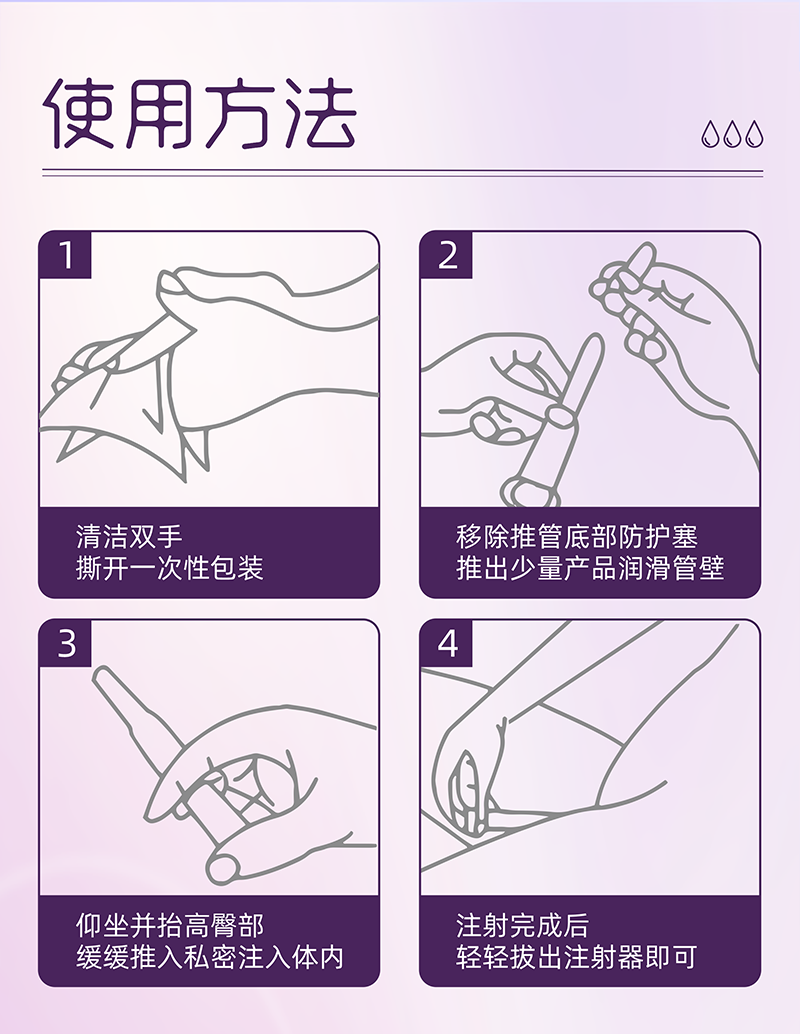 使用方法

1

清洁双手
撕开一次性包装

2

移除推管底部防护塞
推出少量产品润滑管壁

3

仰坐并抬高臀部
缓缓推入私密注入体内

4

注射完成后
轻轻拔出注射器即可