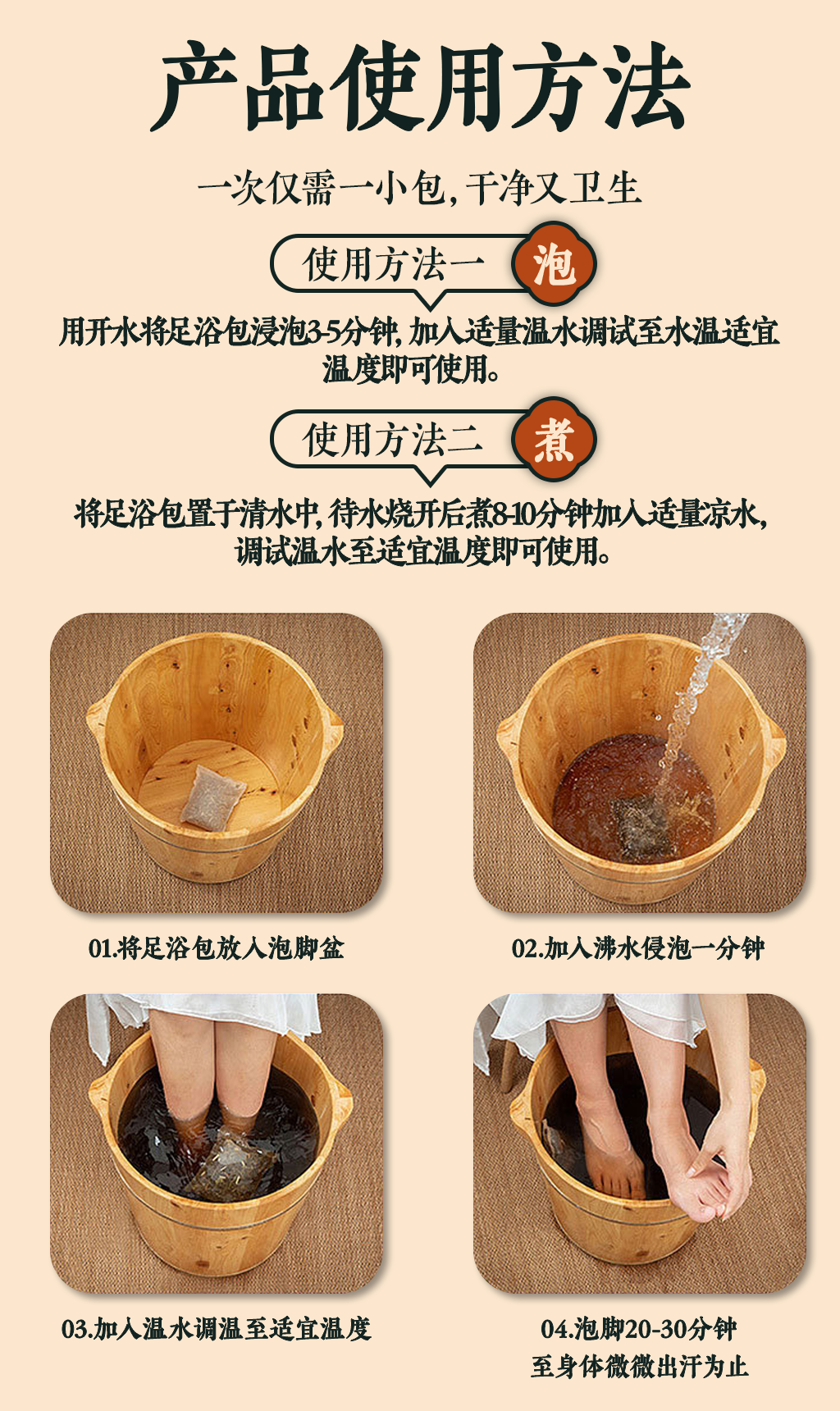 产品使用方法

一次仅需一小包，干净又卫生

使用方法一 泡

用开水将足浴包浸泡3-5分钟，加入适量温水调试至水温适宜温度即可使用。

使用方法二 煮

将足浴包置于清水中，待水烧开后煮8-10分钟加入适量凉水，调试温水至适宜温度即可使用。

01.将足浴包放入泡脚盆

02.加入沸水侵泡一分钟

03.加入温水调温至适宜温度

04.泡脚20-30分钟
至身体微微出汗为止