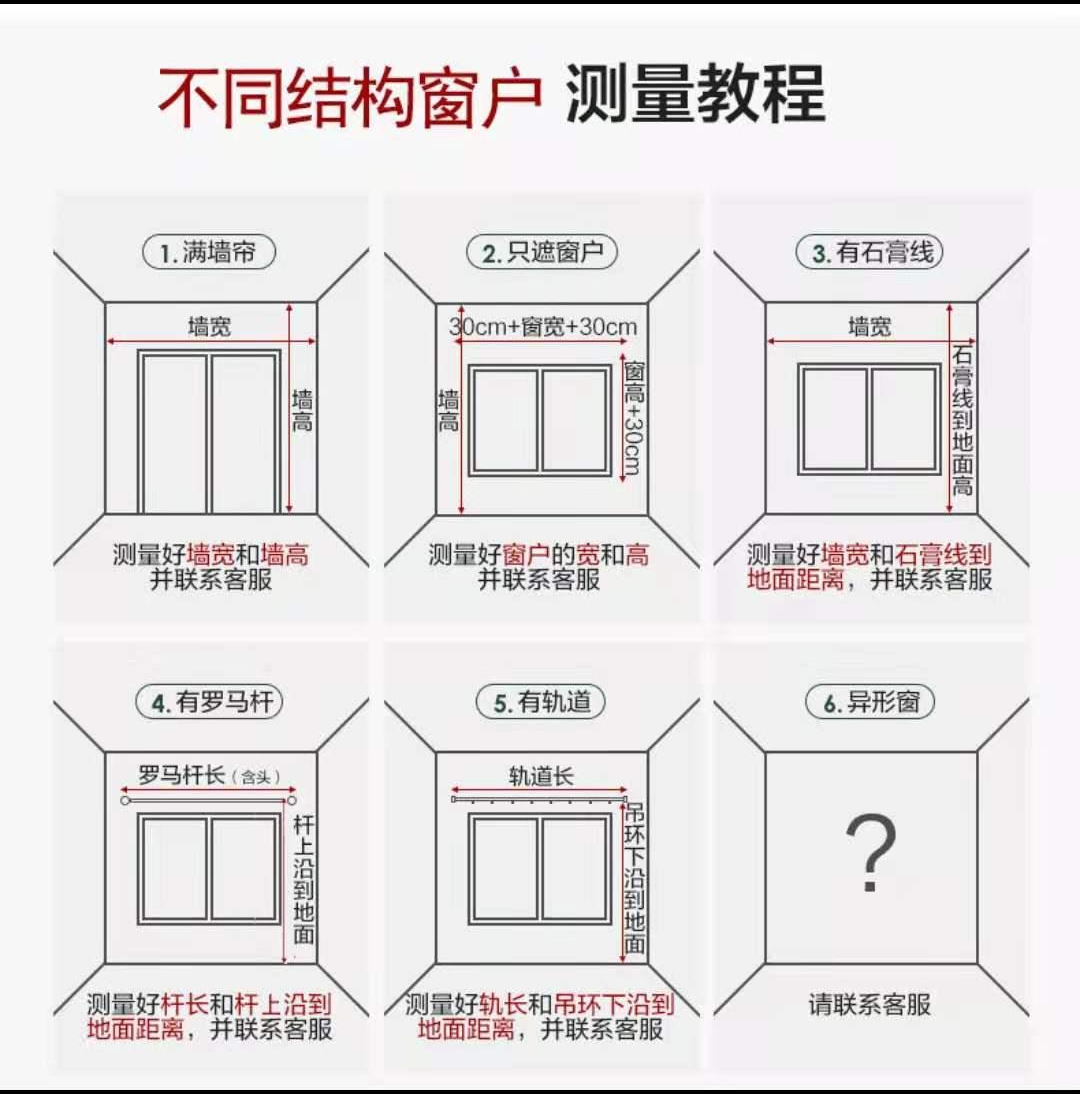 不同结构窗户 测量教程

1. 满墙帘

墙宽

墙高

测量好墙宽和墙高并联系客服

2. 只遮窗户

30cm+窗宽+30cm

墙高

窗高+30cm

测量好窗户的宽和高并联系客服

3. 有石膏线

墙宽

石膏线到地面高

测量好墙宽和石膏线到地面距离，并联系客服

4. 有罗马杆

罗马杆长（含头）

杆上沿到地面

测量好杆长和杆上沿到地面距离，并联系客服

5. 有轨道

轨道长

吊环下沿到地面

测量好轨长和吊环下沿到地面距离，并联系客服

6. 异形窗

?

请联系客服