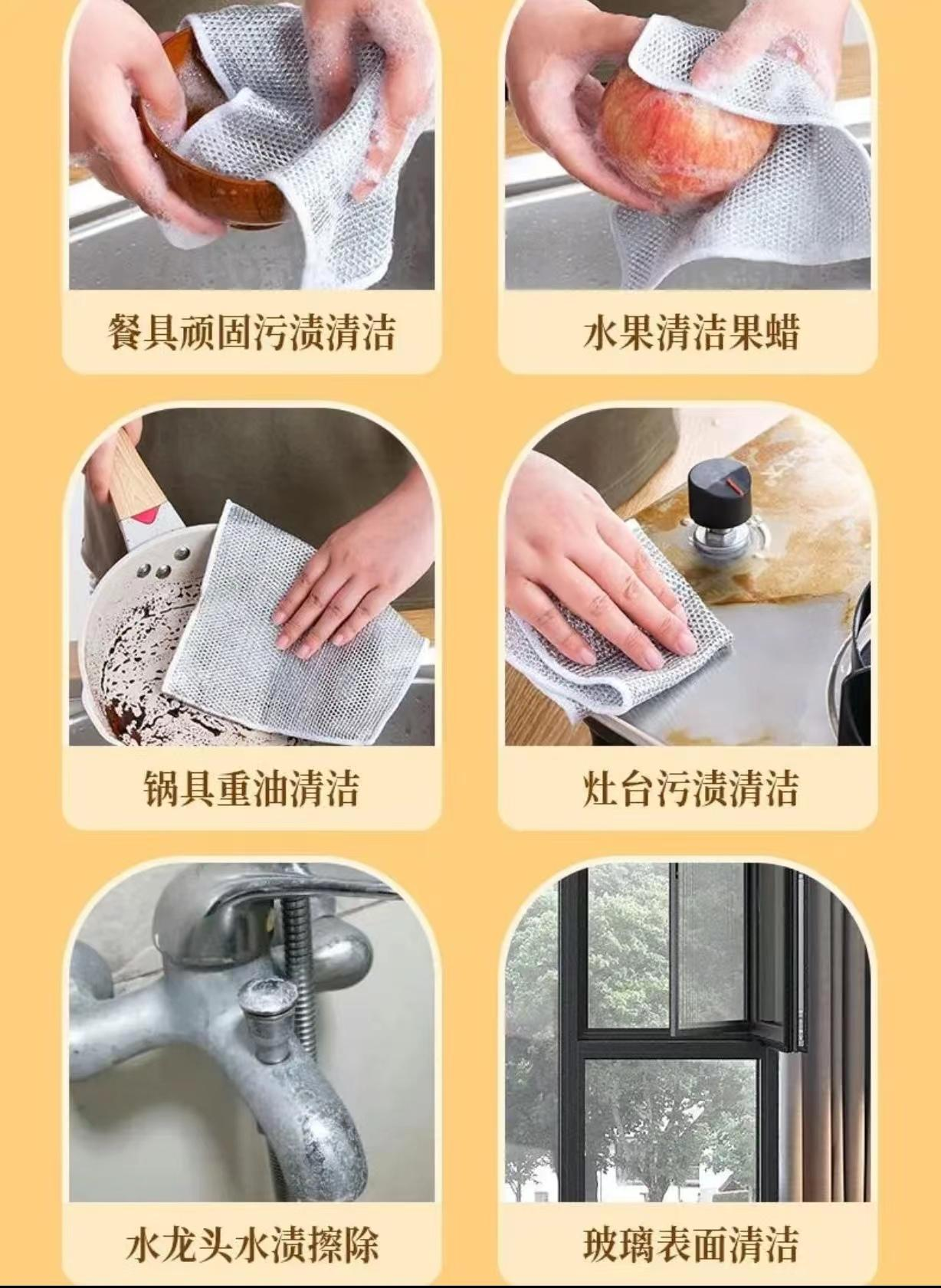 餐具顽固污渍清洁

水果清洁果蜡

锅具重油清洁

灶台污渍清洁

水龙头水渍擦除

玻璃表面清洁