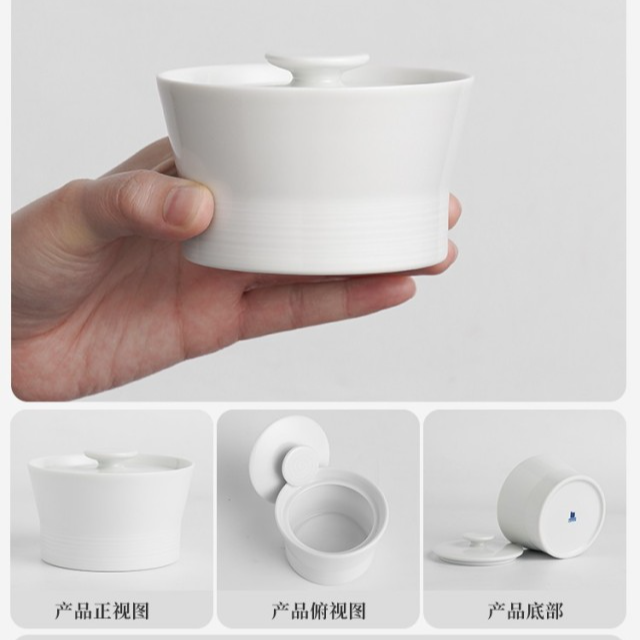 产品正视图

产品俯视图

产品底部